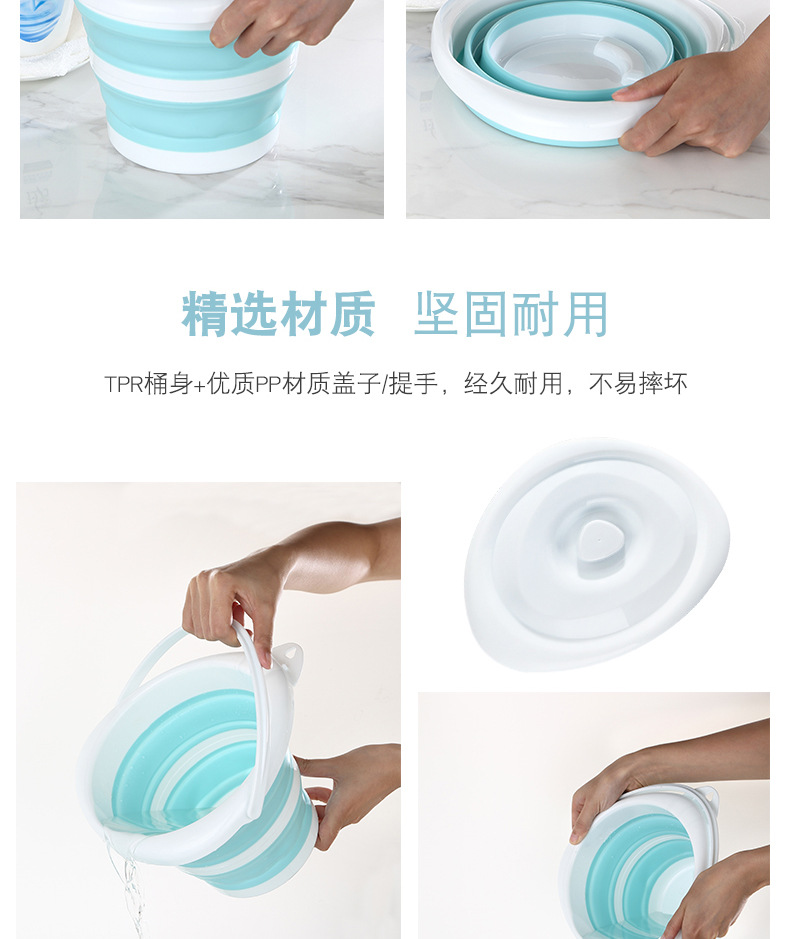 精选材质　坚固耐用

TPR桶身+优质PP材质盖子/提手，经久耐用，不易摔坏