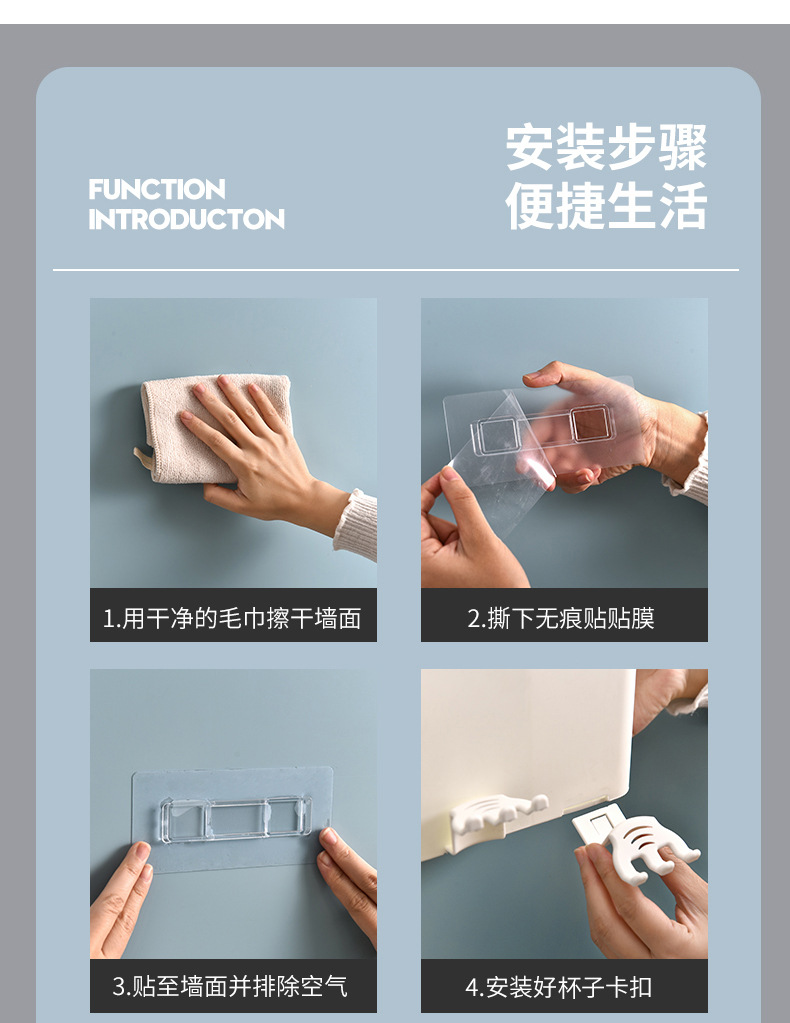 FUNCTION INTRODUCTON

安装步骤
便捷生活

1.用干净的毛巾擦干墙面

2.撕下无痕贴贴膜

3.贴至墙面并排除空气

4.安装好杯子卡扣