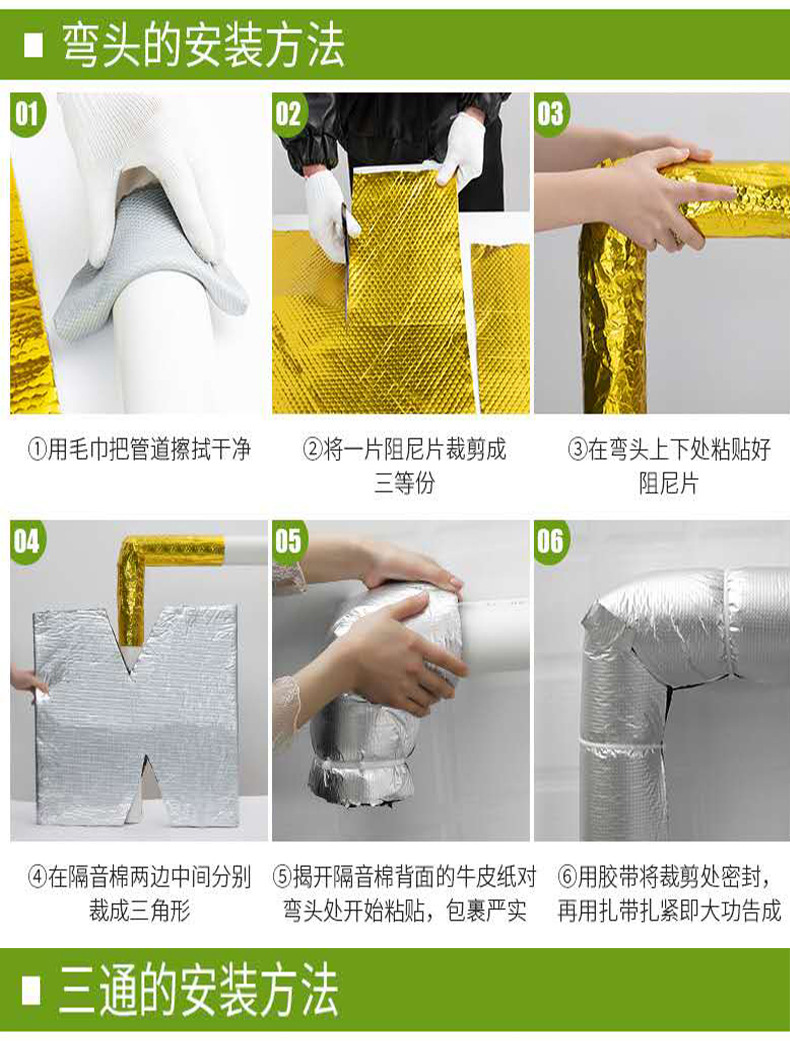 弯头的安装方法

01

①用毛巾把管道擦拭干净

02

②将一片阻尼片裁剪成三等份

03

③在弯头上下处粘贴好阻尼片

04

④在隔音棉两边中间分别裁成三角形

05

⑤揭开隔音棉背面的牛皮纸对弯头处开始粘贴，包裹严实

06

⑥用胶带将裁剪处密封，再用扎带扎紧即大功告成

三通的安装方法