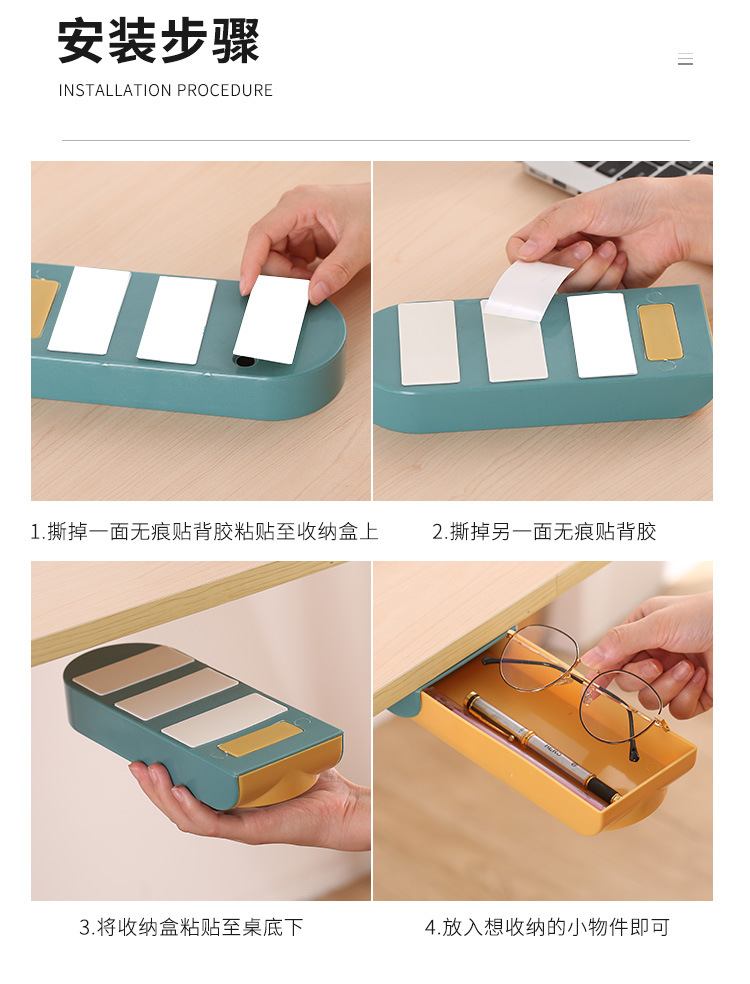 安装步骤

INSTALLATION PROCEDURE

1.撕掉一面无痕贴背胶粘贴至收纳盒上

2.撕掉另一面无痕贴背胶

3.将收纳盒粘贴至桌底下

4.放入想收纳的小物件即可