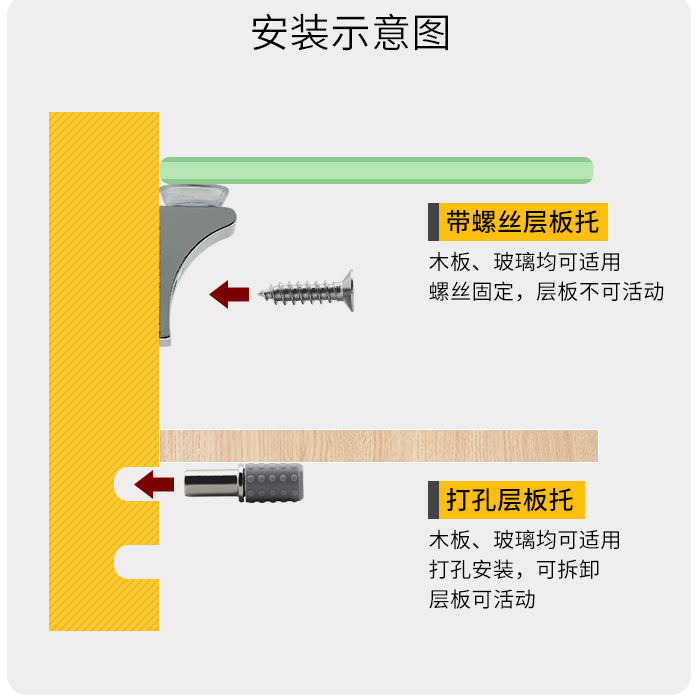 安装示意图

带螺丝层板托

木板、玻璃均可适用
螺丝固定，层板不可活动

打孔层板托

木板、玻璃均可适用
打孔安装，可拆卸
层板可活动