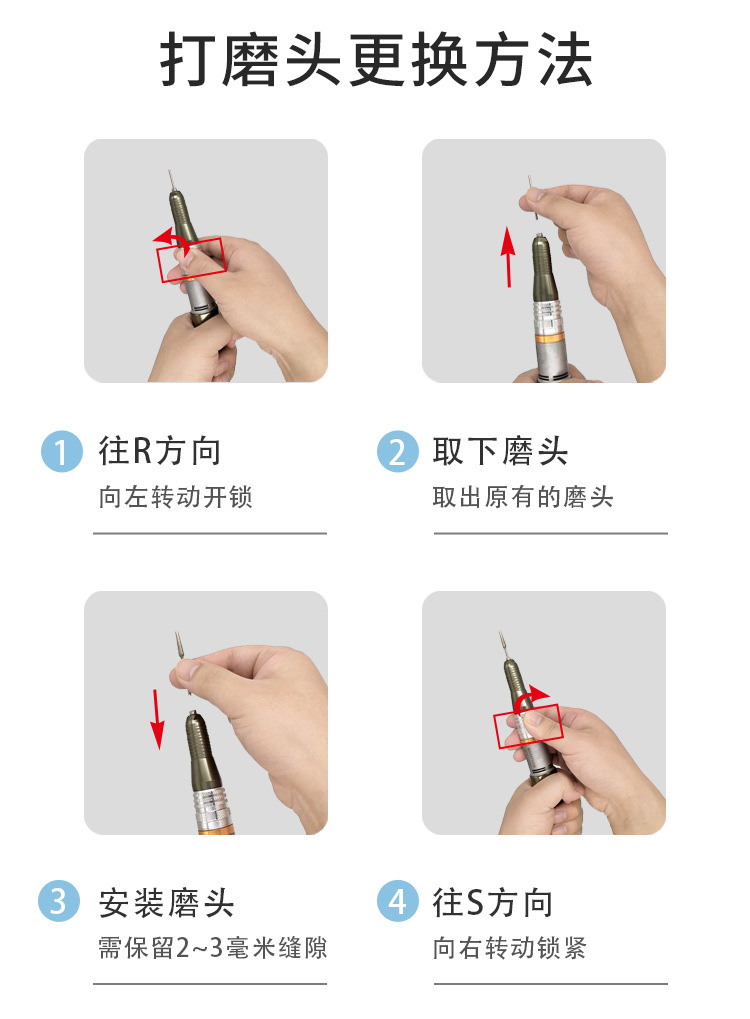 打磨头更换方法

1 往R方向
向左转动开锁

2 取下磨头
取出原有的磨头

3 安装磨头
需保留2~3毫米缝隙

4 往S方向
向右转动锁紧