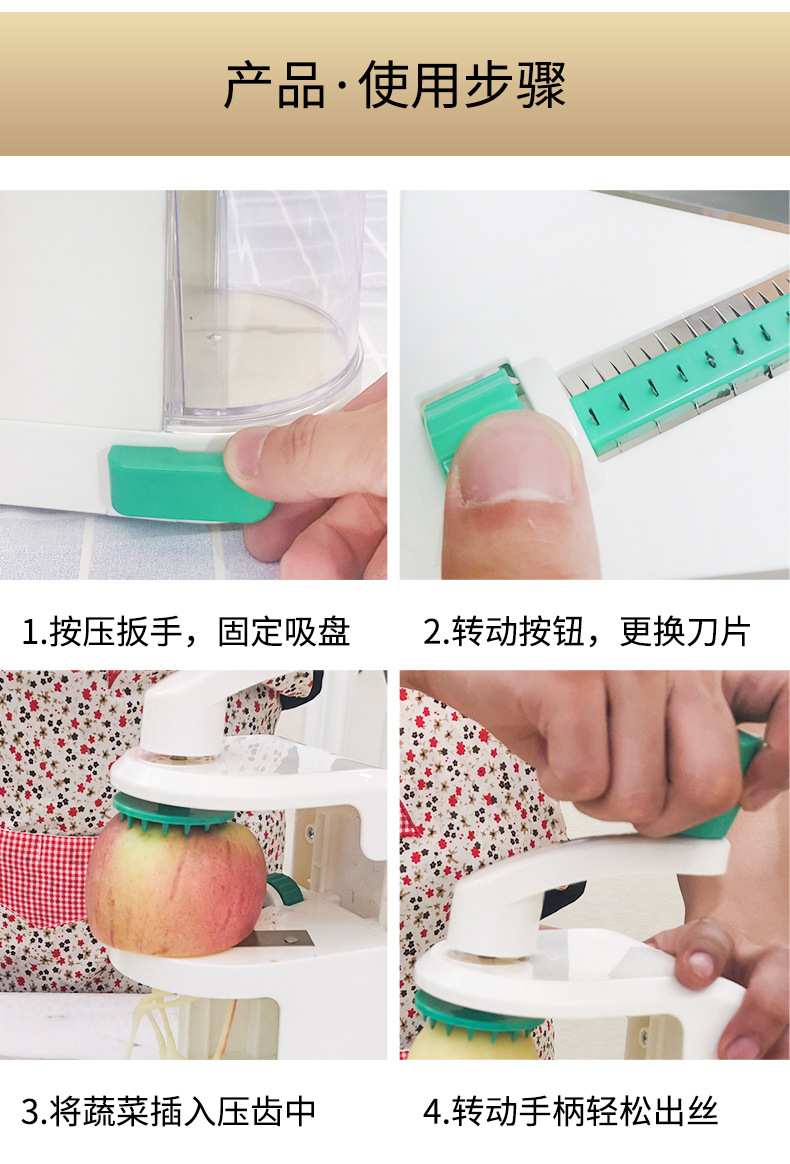 产品·使用步骤

1.按压扳手，固定吸盘

2.转动按钮，更换刀片

3.将蔬菜插入压齿中

4.转动手柄轻松出丝