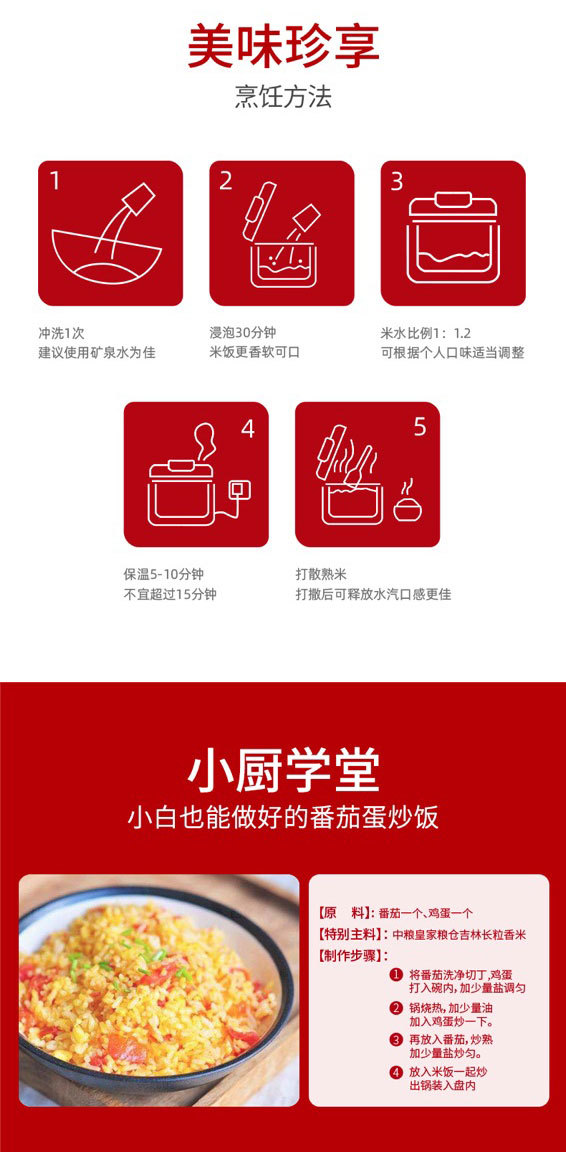 美味珍享
烹饪方法

1
冲洗1次
建议使用矿泉水为佳

2
浸泡30分钟
米饭更香软可口

3
米水比例1：1.2
可根据个人口味适当调整

4
保温5-10分钟
不宜超过15分钟

5
打散熟米
打撒后可释放水汽口感更佳

小厨学堂
小白也能做好的番茄蛋炒饭

【原　料】：番茄一个、鸡蛋一个
【特别主料】：中粮皇家粮仓吉林长粒香米
【制作步骤】：
1 将番茄洗净切丁，鸡蛋打入碗内，加少量盐调匀
2 锅烧热，加少量油加入鸡蛋炒一下。
3 再放入番茄，炒熟加少量盐炒匀。
4 放入米饭一起炒出锅装入盘内