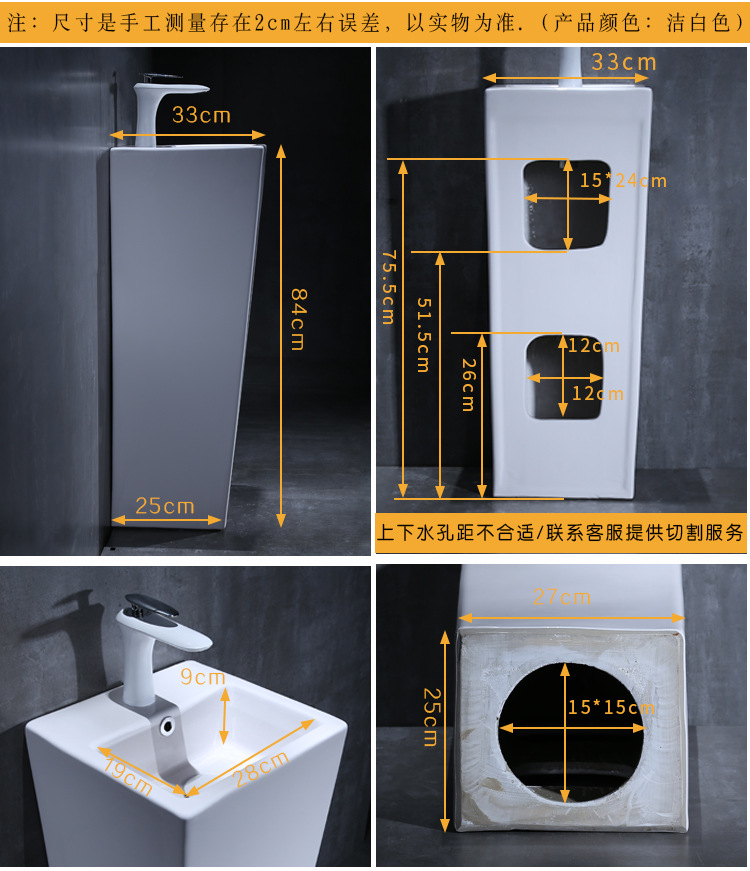 注：尺寸是手工测量存在2cm左右误差，以实物为准.（产品颜色：洁白色）

33cm
84cm
25cm

33cm
15*24cm
75.5cm
51.5cm
26cm
12cm
12cm
上下水孔距不合适/联系客服提供切割服务

9cm
19cm
28cm

27cm
25cm
15*15cm