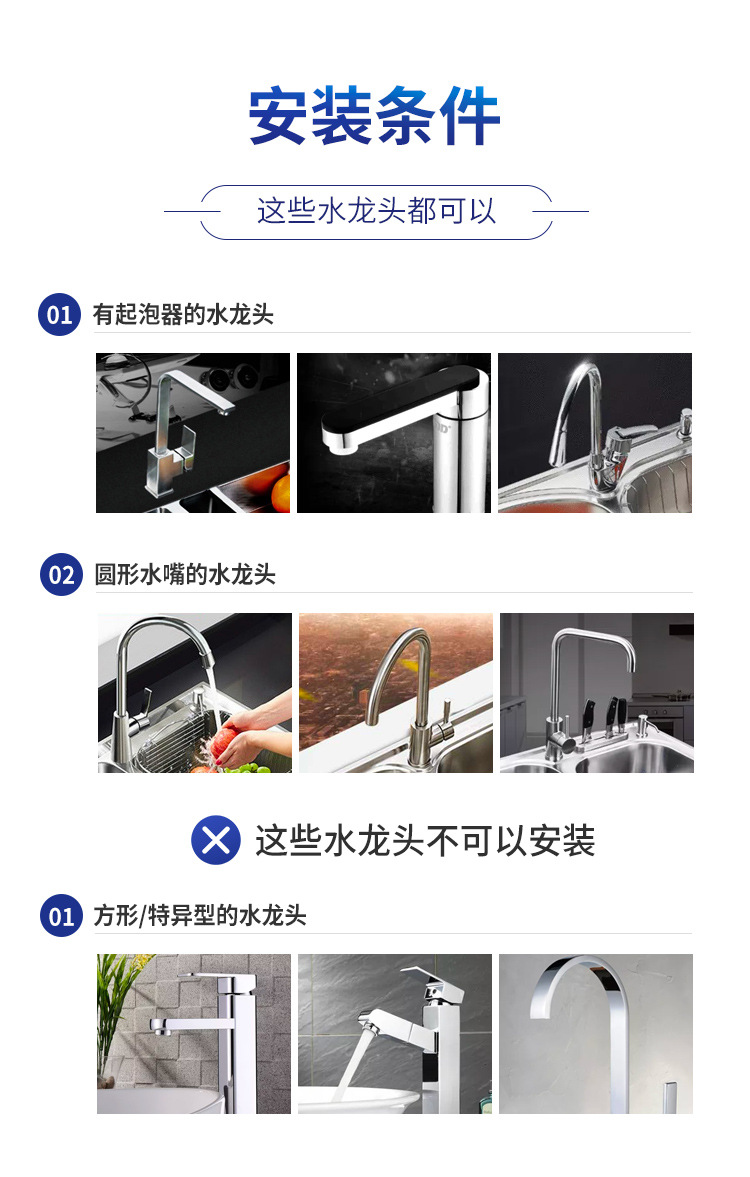 安装条件

这些水龙头都可以

01 有起泡器的水龙头

02 圆形水嘴的水龙头

这些水龙头不可以安装

01 方形/特异型的水龙头