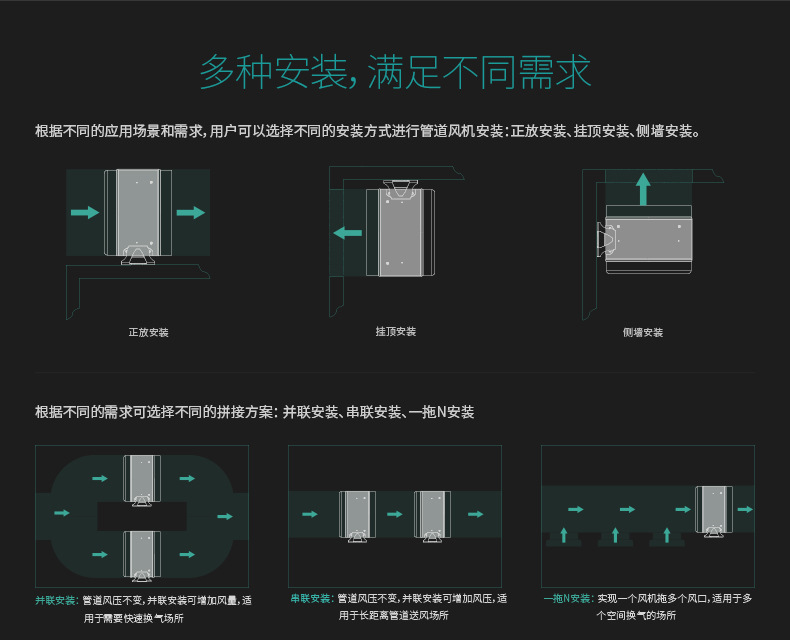 多种安装，满足不同需求

根据不同的应用场景和需求，用户可以选择不同的安装方式进行管道风机安装：正放安装、挂顶安装、侧墙安装。

正放安装

挂顶安装

侧墙安装

根据不同的需求可选择不同的拼接方案：并联安装、串联安装、一拖N安装

并联安装：管道风压不变，并联安装可增加风量，适用于需要快速换气场所

串联安装：管道风压不变，并联安装可增加风压，适用于长距离管道送风场所

一拖N安装：实现一个风机拖多个风口，适用于多个空间换气的场所