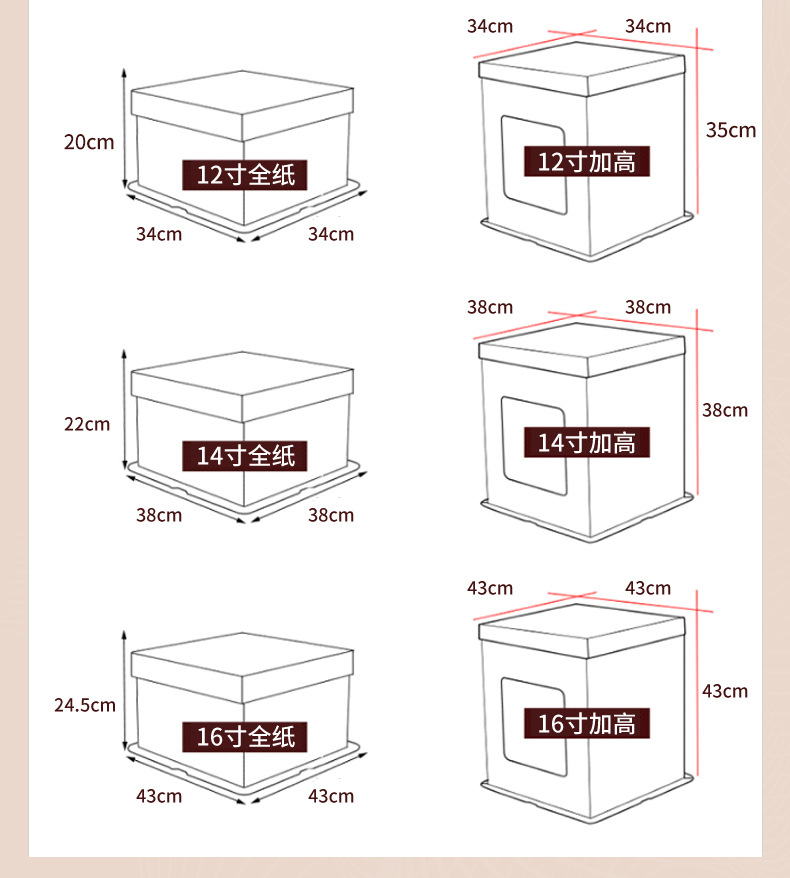 20cm
12寸全纸
34cm 34cm

34cm 34cm
35cm
12寸加高

22cm
14寸全纸
38cm 38cm

38cm 38cm
38cm
14寸加高

24.5cm
16寸全纸
43cm 43cm

43cm 43cm
43cm
16寸加高