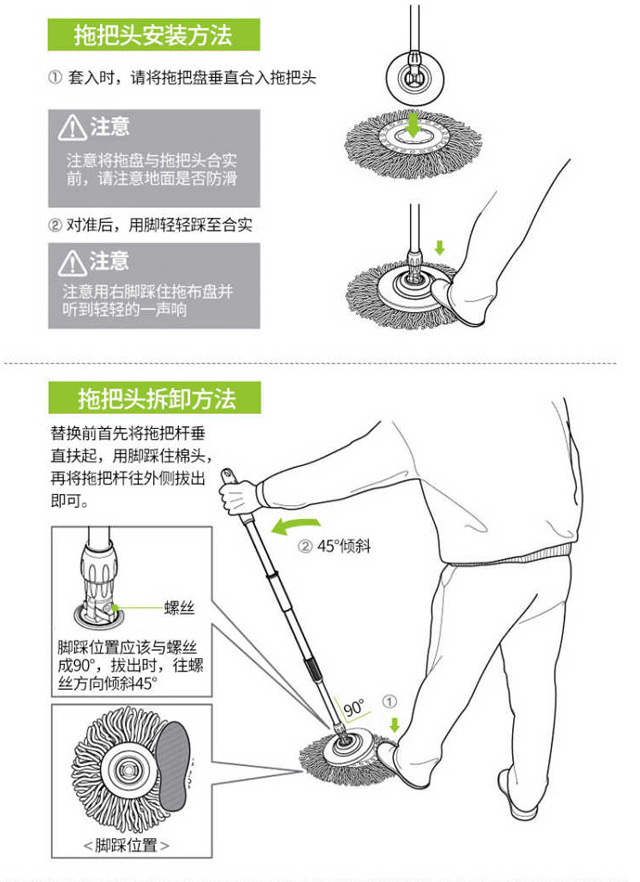 拖把头安装方法

① 套入时，请将拖把盘垂直合入拖把头

注意

注意将拖盘与拖把头合实前，请注意地面是否防滑

② 对准后，用脚轻轻踩至合实

注意

注意用右脚踩住拖布盘并听到轻轻的一声响

拖把头拆卸方法

替换前首先将拖把杆垂直扶起，用脚踩住棉头，再将拖把杆往外侧拔出即可。

② 45°倾斜

螺丝

脚踩位置应该与螺丝成90°，拔出时，往螺丝方向倾斜45°

90°

①

<脚踩位置>