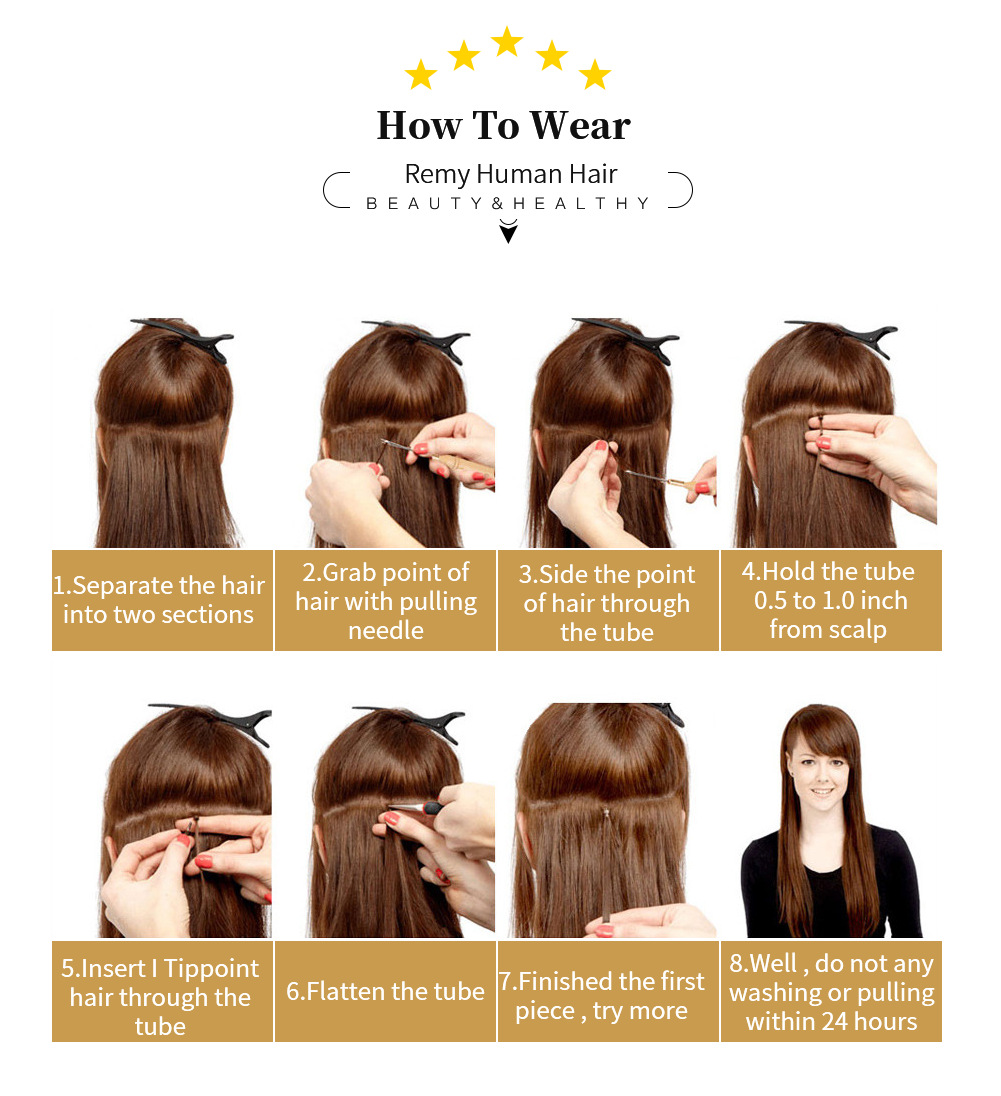 How To Wear

Remy Human Hair

BEAUTY&HEALTHY

1.Separate the hair into two sections

2.Grab point of hair with pulling needle

3.Side the point of hair through the tube

4.Hold the tube 0.5 to 1.0 inch from scalp

5.Insert I Tippoint hair through the tube

6.Flatten the tube

7.Finished the first piece , try more

8.Well , do not any washing or pulling within 24 hours