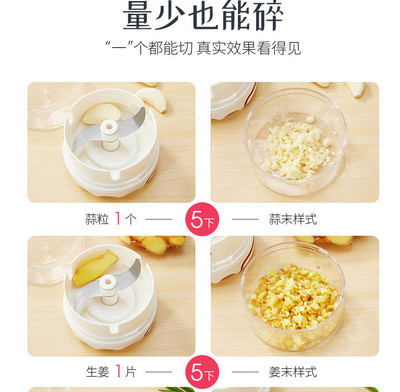 量少也能碎

“一”个都能切 真实效果看得见

蒜粒 1个 —— 5下 —— 蒜末样式

生姜 1片 —— 5下 —— 姜末样式