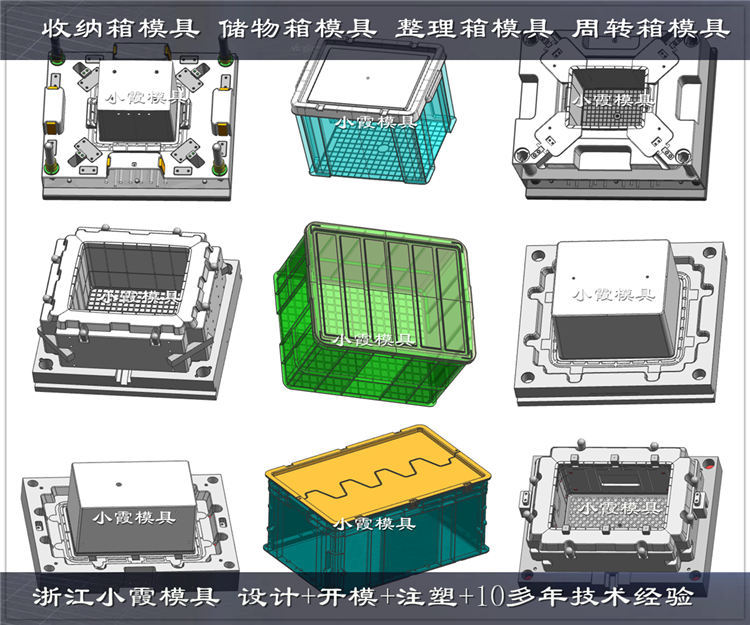 收纳箱模具 储物箱模具 整理箱模具 周转箱模具

小霞模具

小霞模具

小霞模具

小霞模具

小霞模具

小霞模具

小霞模具

小霞模具

小霞模具

浙江小霞模具 设计+开模+注塑+10多年技术经验