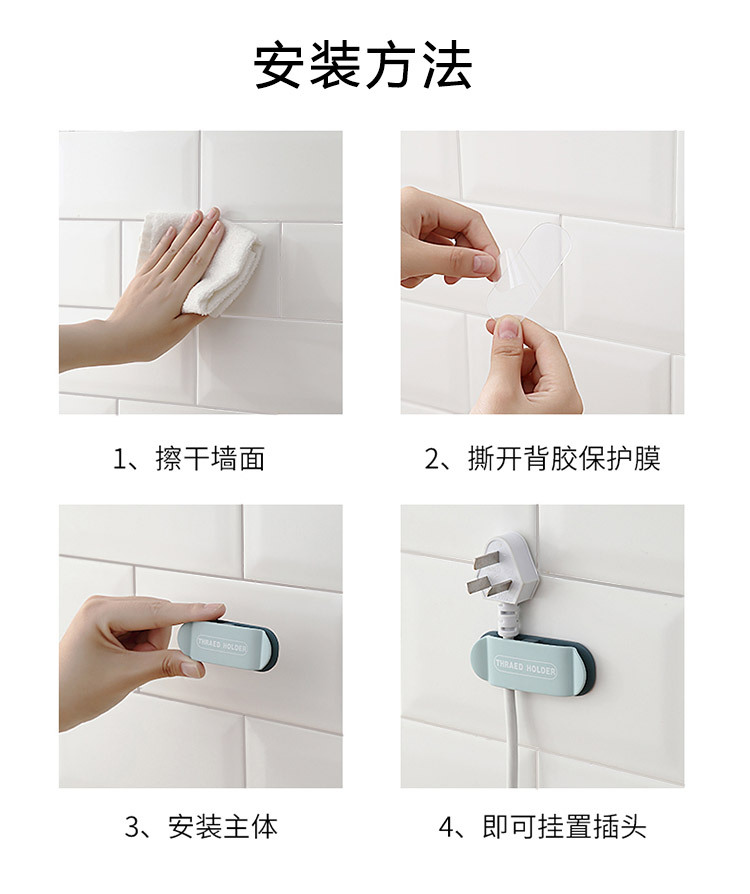 安装方法

1、擦干墙面

2、撕开背胶保护膜

THRAED HOLDER

3、安装主体

THRAED HOLDER

4、即可挂置插头