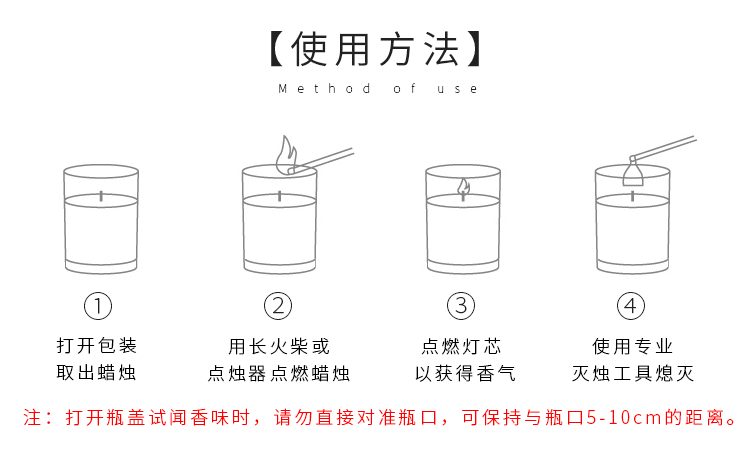 【使用方法】
Method of use

①
打开包装
取出蜡烛

②
用长火柴或
点烛器点燃蜡烛

③
点燃灯芯
以获得香气

④
使用专业
灭烛工具熄灭

注：打开瓶盖试闻香味时，请勿直接对准瓶口，可保持与瓶口5-10cm的距离。