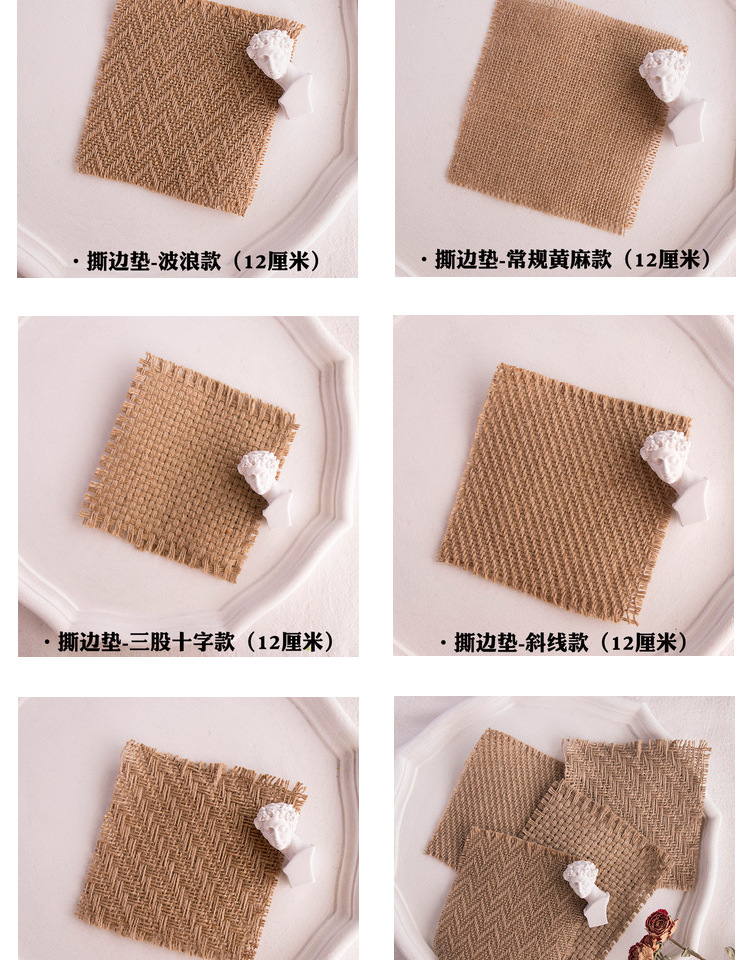 · 撕边垫-波浪款（12厘米）

· 撕边垫-常规黄麻款（12厘米）

· 撕边垫-三股十字款（12厘米）

· 撕边垫-斜线款（12厘米）