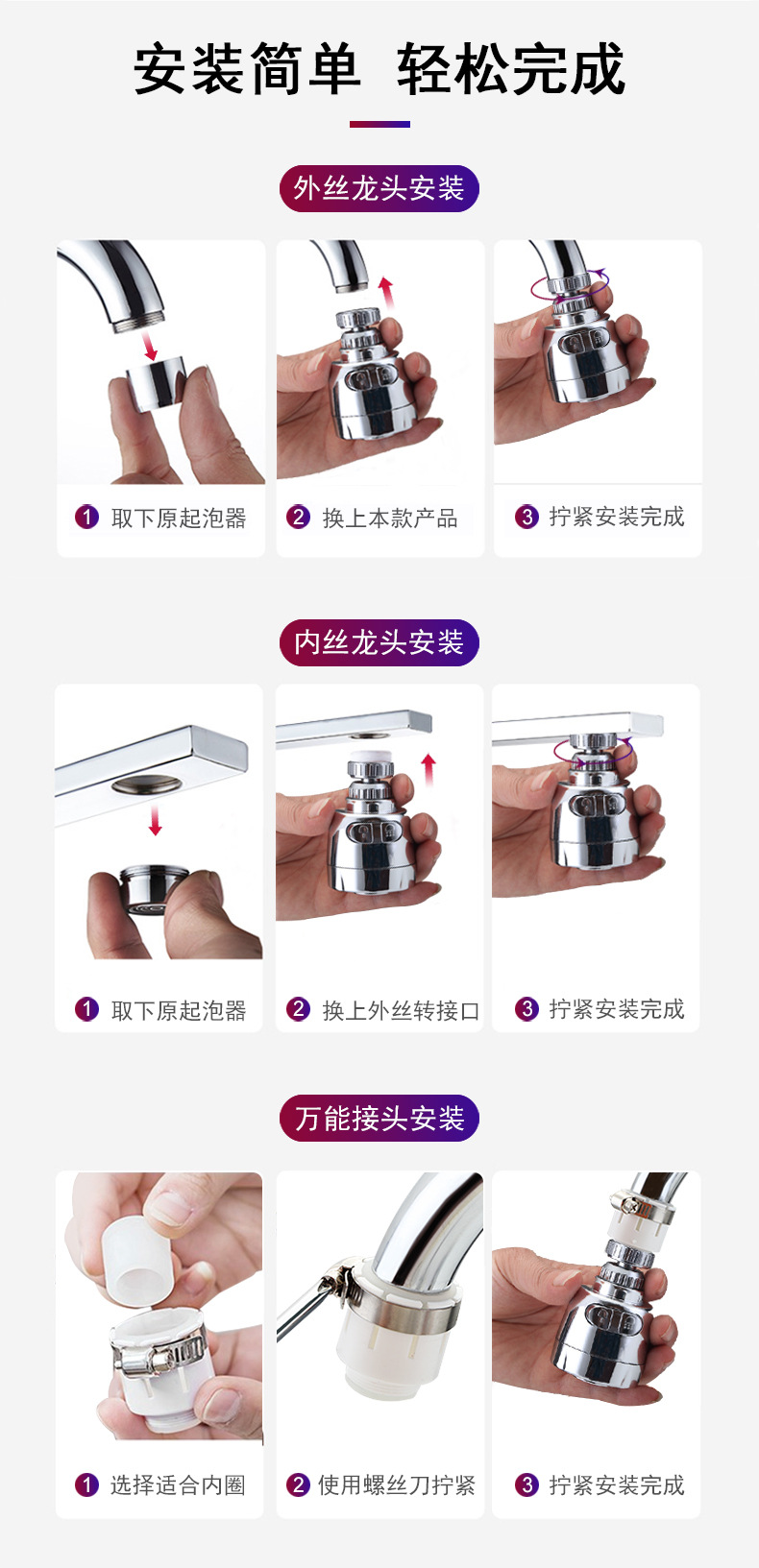 安装简单 轻松完成

外丝龙头安装

1 取下原起泡器

2 换上本款产品

3 拧紧安装完成

内丝龙头安装

1 取下原起泡器

2 换上外丝转接口

3 拧紧安装完成

万能接头安装

1 选择适合内圈

2 使用螺丝刀拧紧

3 拧紧安装完成