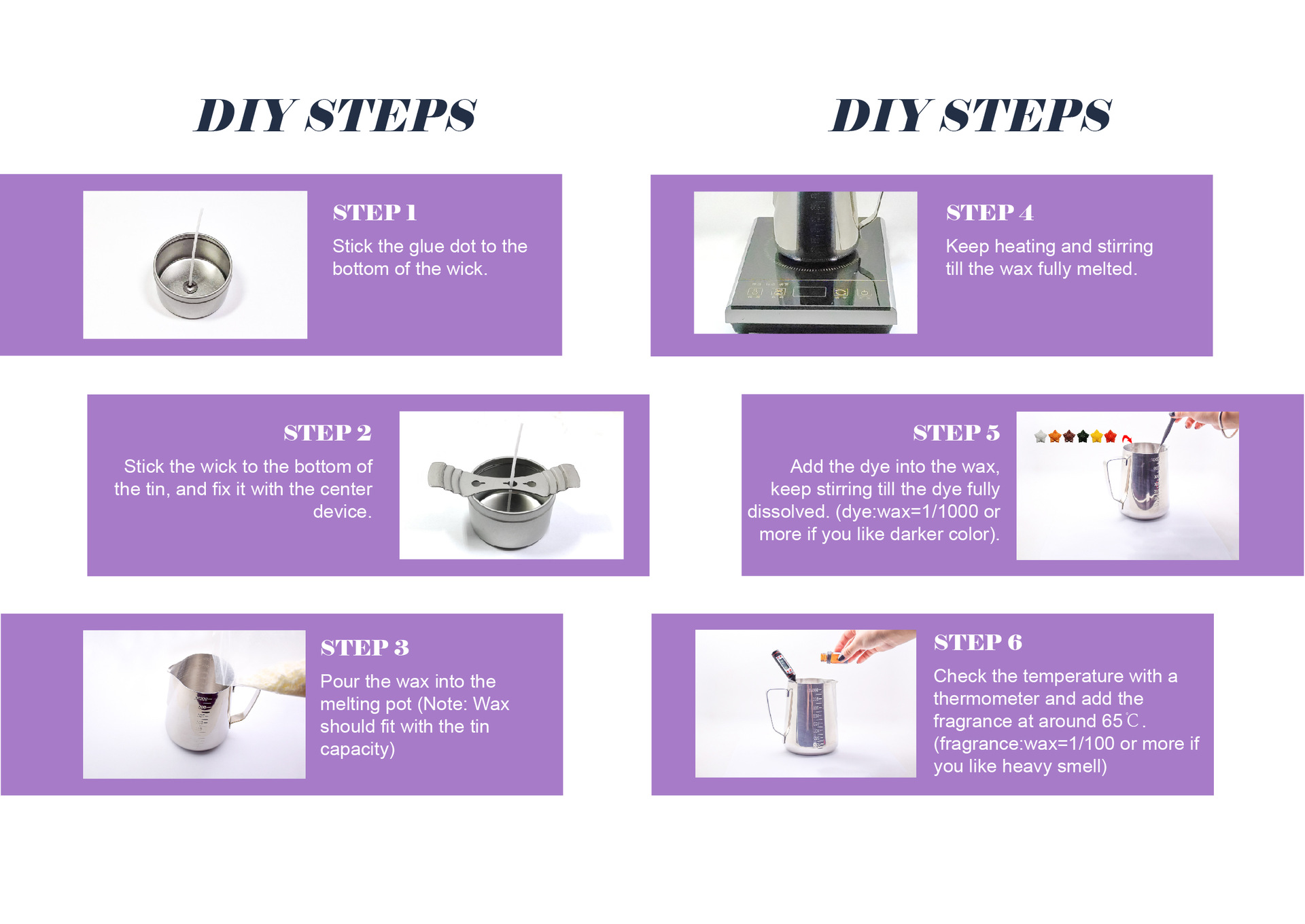 DIY STEPS

STEP 1
Stick the glue dot to the bottom of the wick.

STEP 2
Stick the wick to the bottom of the tin, and fix it with the center device.

STEP 3
Pour the wax into the melting pot (Note: Wax should fit with the tin capacity)

DIY STEPS

STEP 4
Keep heating and stirring till the wax fully melted.

STEP 5
Add the dye into the wax, keep stirring till the dye fully dissolved. (dye:wax=1/1000 or more if you like darker color).

STEP 6
Check the temperature with a thermometer and add the fragrance at around 65℃. (fragrance:wax=1/100 or more if you like heavy smell)