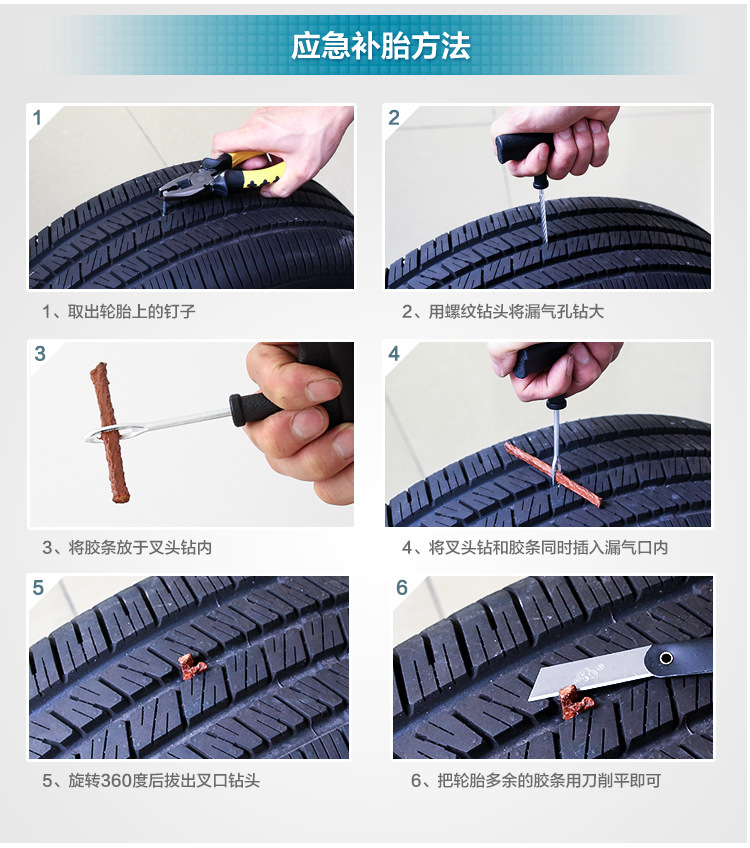 应急补胎方法

1

1、取出轮胎上的钉子

2

2、用螺纹钻头将漏气孔钻大

3

3、将胶条放于叉头钻内

4

4、将叉头钻和胶条同时插入漏气口内

5

5、旋转360度后拔出叉口钻头

6

6、把轮胎多余的胶条用刀削平即可