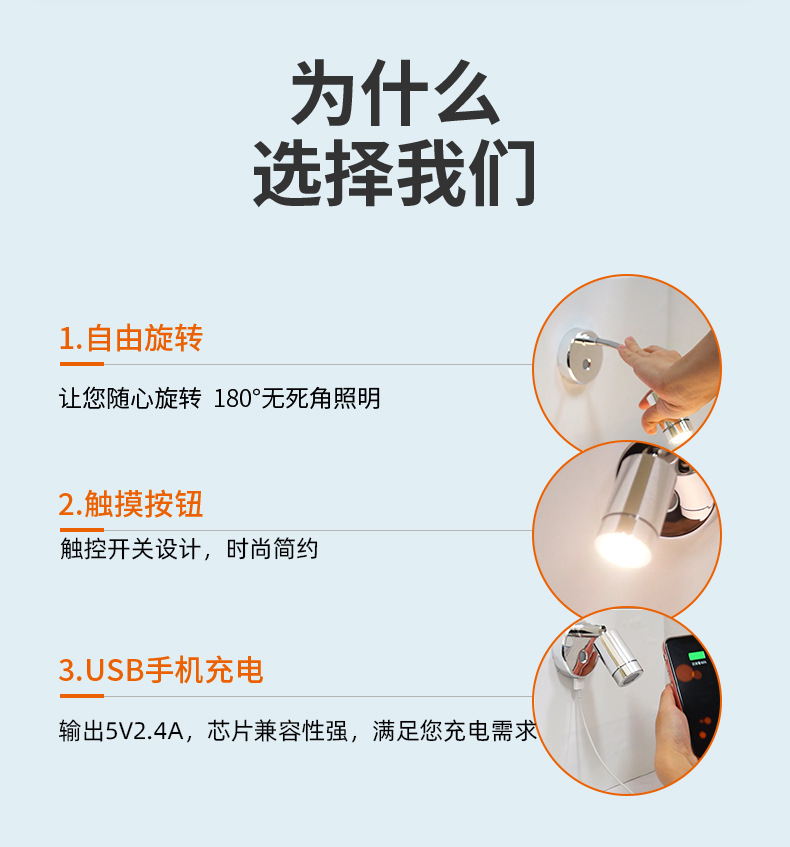 为什么
选择我们

1.自由旋转

让您随心旋转 180°无死角照明

2.触摸按钮

触控开关设计，时尚简约

3.USB手机充电

输出5V2.4A，芯片兼容性强，满足您充电需求