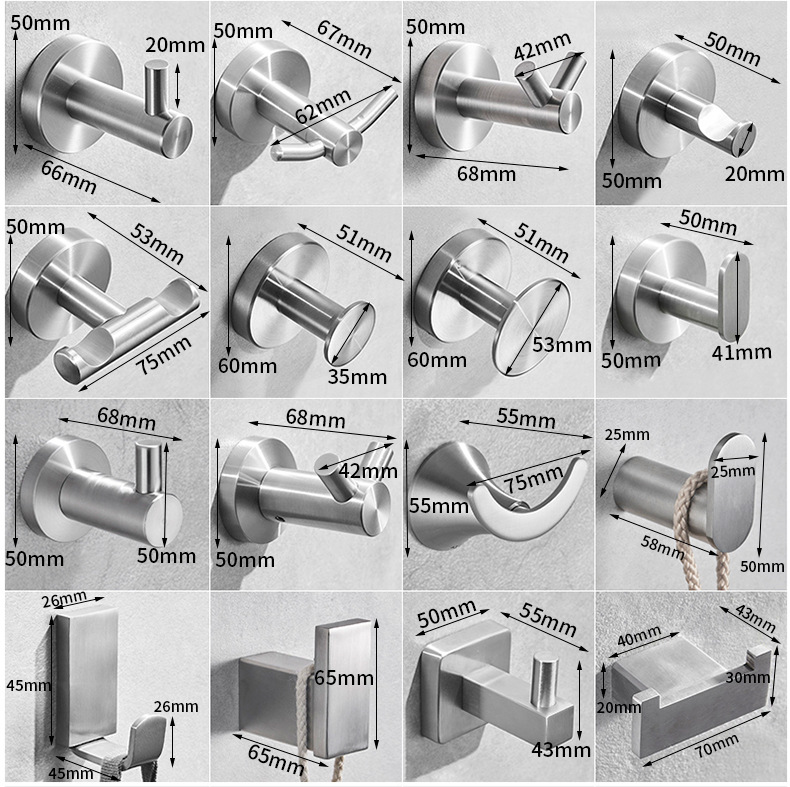 50mm
20mm
66mm

50mm
67mm
62mm

50mm
42mm
68mm

50mm
50mm
20mm

50mm
53mm
75mm

51mm
60mm
35mm

51mm
60mm
53mm

50mm
50mm
41mm

68mm
50mm
50mm

68mm
42mm
50mm

55mm
75mm
55mm

25mm
25mm
58mm
50mm

26mm
45mm
26mm
45mm

65mm
65mm

50mm
55mm
43mm

43mm
40mm
30mm
20mm
70mm