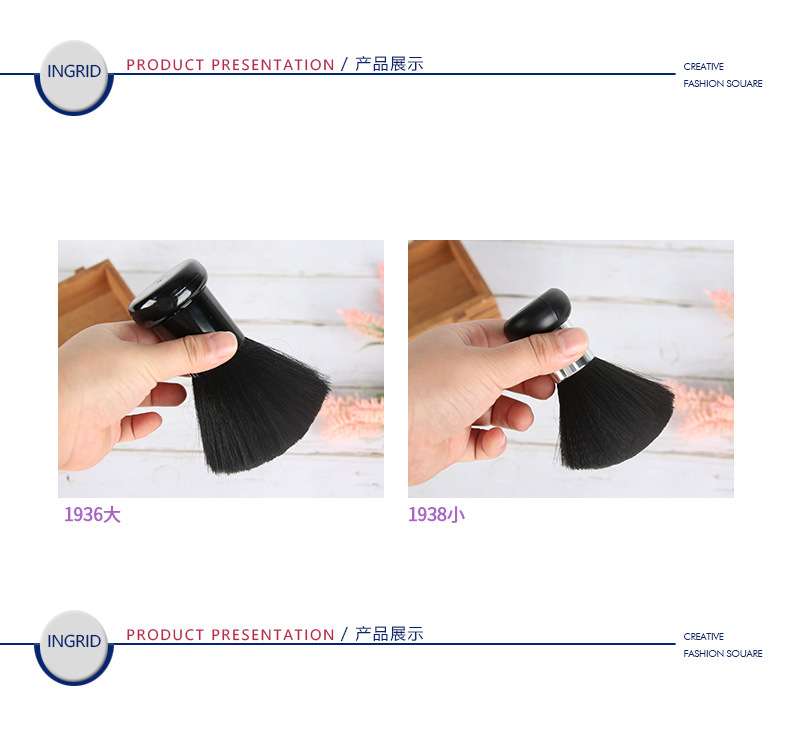 INGRID

PRODUCT PRESENTATION / 产品展示

CREATIVE
FASHION SOUARE

1936大

1938小

INGRID

PRODUCT PRESENTATION / 产品展示

CREATIVE
FASHION SOUARE