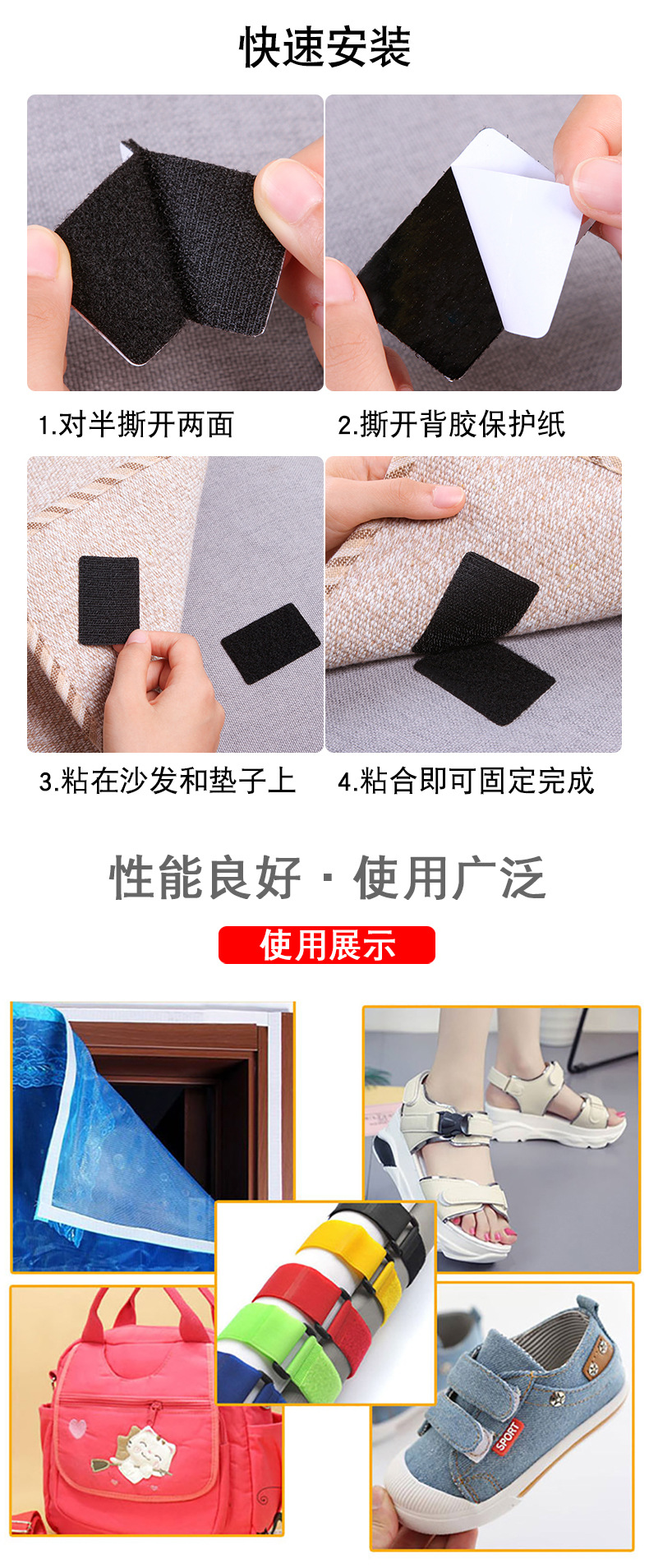 快速安装

1.对半撕开两面

2.撕开背胶保护纸

3.粘在沙发和垫子上

4.粘合即可固定完成

性能良好 · 使用广泛

使用展示

SPORT