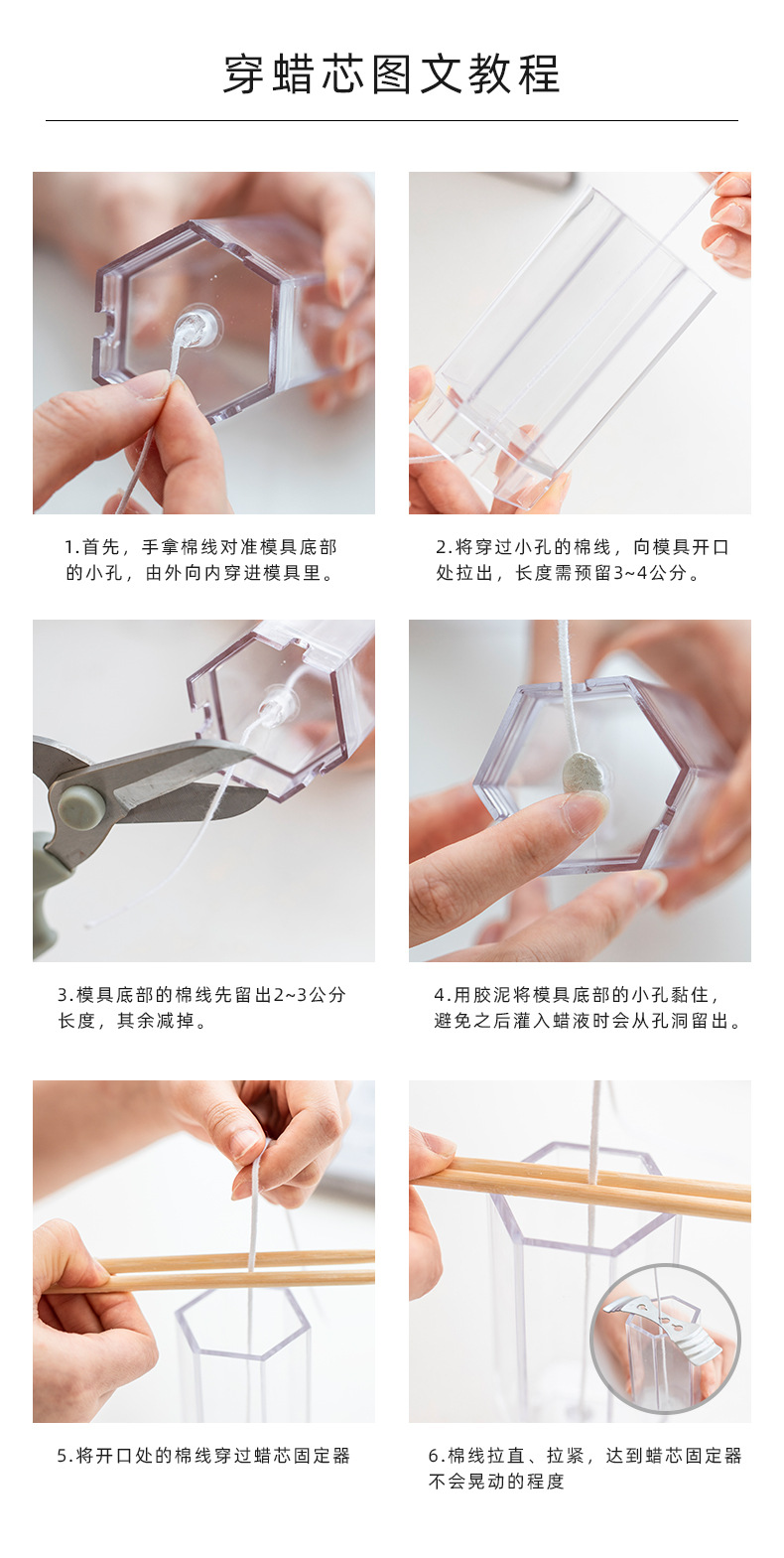 穿蜡芯图文教程

1.首先，手拿棉线对准模具底部的小孔，由外向内穿进模具里。

2.将穿过小孔的棉线，向模具开口处拉出，长度需预留3~4公分。

3.模具底部的棉线先留出2~3公分长度，其余减掉。

4.用胶泥将模具底部的小孔黏住，避免之后灌入蜡液时会从孔洞留出。

5.将开口处的棉线穿过蜡芯固定器

6.棉线拉直、拉紧，达到蜡芯固定器不会晃动的程度