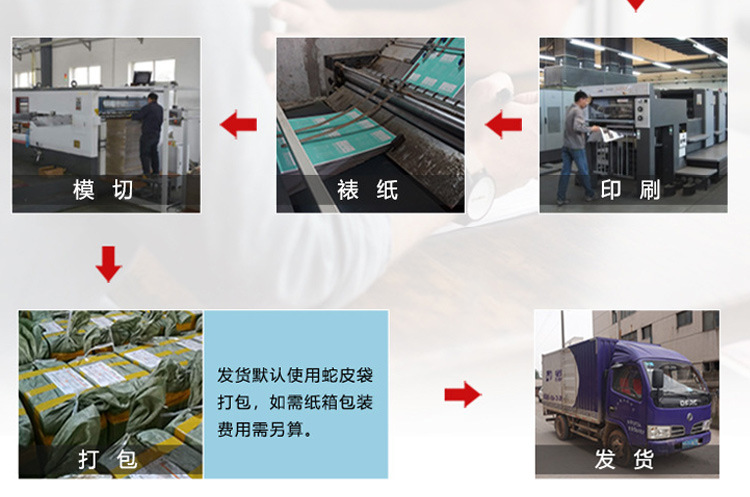 模 切

裱 纸

印 刷

打 包

发货默认使用蛇皮袋打包，如需纸箱包装费用需另算。

发 货