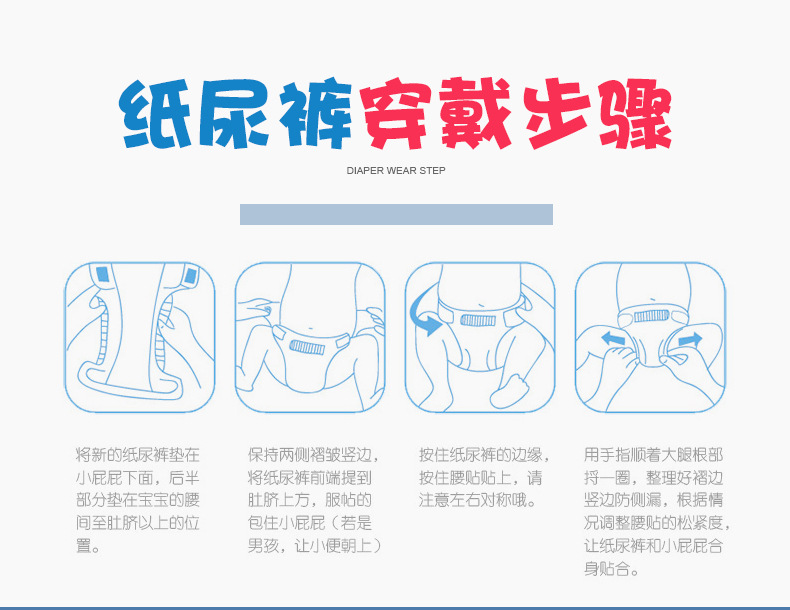 纸尿裤穿戴步骤

DIAPER WEAR STEP

将新的纸尿裤垫在小屁屁下面，后半部分垫在宝宝的腰间至肚脐以上的位置。

保持两侧褶皱竖边，将纸尿裤前端提到肚脐上方，服帖的包住小屁屁（若是男孩，让小便朝上）

按住纸尿裤的边缘，按住腰贴贴上，请注意左右对称哦。

用手指顺着大腿根部捋一圈，整理好褶边竖边防侧漏，根据情况调整腰贴的松紧度，让纸尿裤和小屁屁合身贴合。