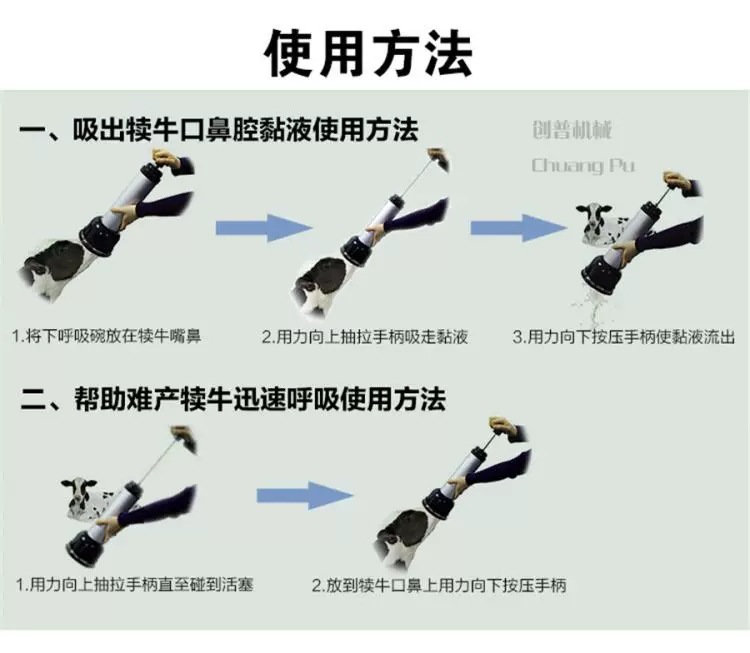 使用方法

一、吸出犊牛口鼻腔黏液使用方法

创普机械
Chuang Pu

1.将下呼吸碗放在犊牛嘴鼻

2.用力向上抽拉手柄吸走黏液

3.用力向下按压手柄使黏液流出

二、帮助难产犊牛迅速呼吸使用方法

1.用力向上抽拉手柄直至碰到活塞

2.放到犊牛口鼻上用力向下按压手柄