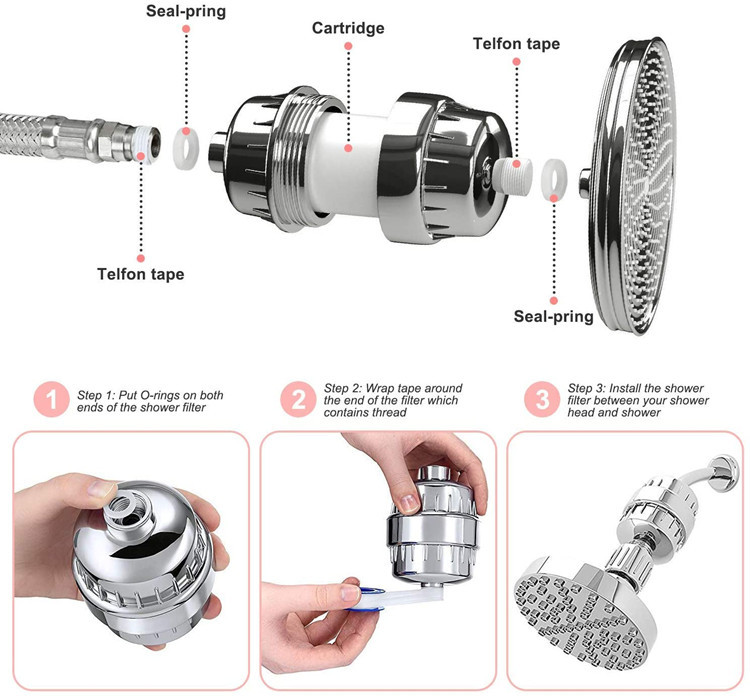 Seal-pring

Cartridge

Telfon tape

Telfon tape

Seal-pring

1 Step 1: Put O-rings on both ends of the shower filter

2 Step 2: Wrap tape around the end of the filter which contains thread

3 Step 3: Install the shower filter between your shower head and shower