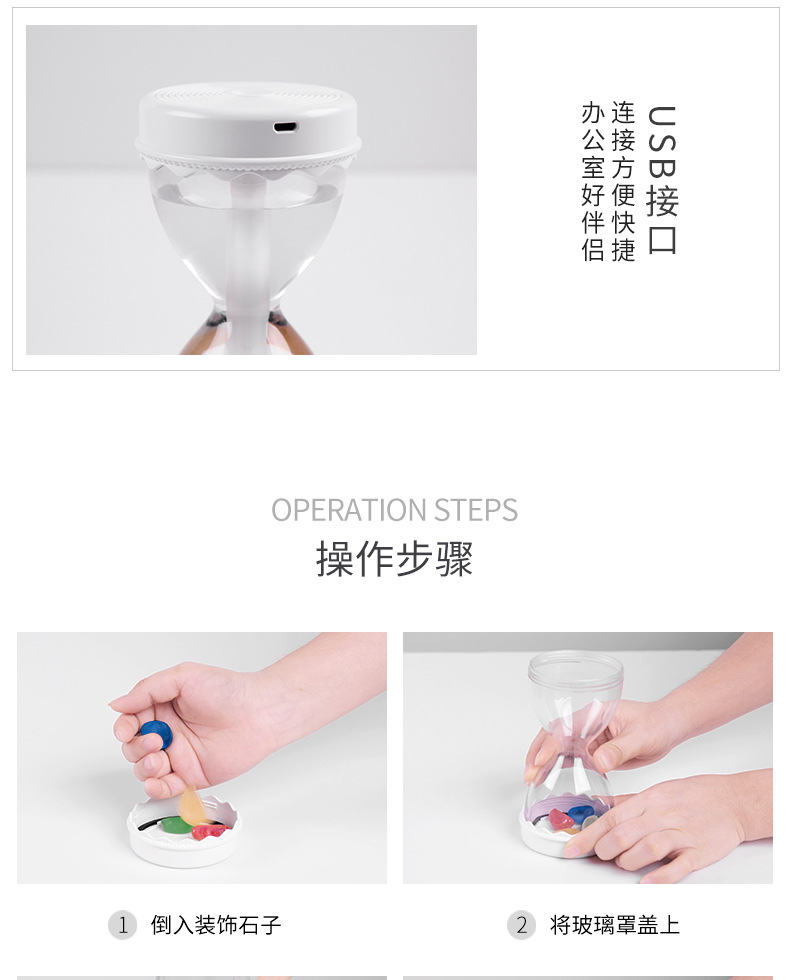 USB接口

连接方便快捷
办公室好伴侣

OPERATION STEPS
操作步骤

1 倒入装饰石子

2 将玻璃罩盖上