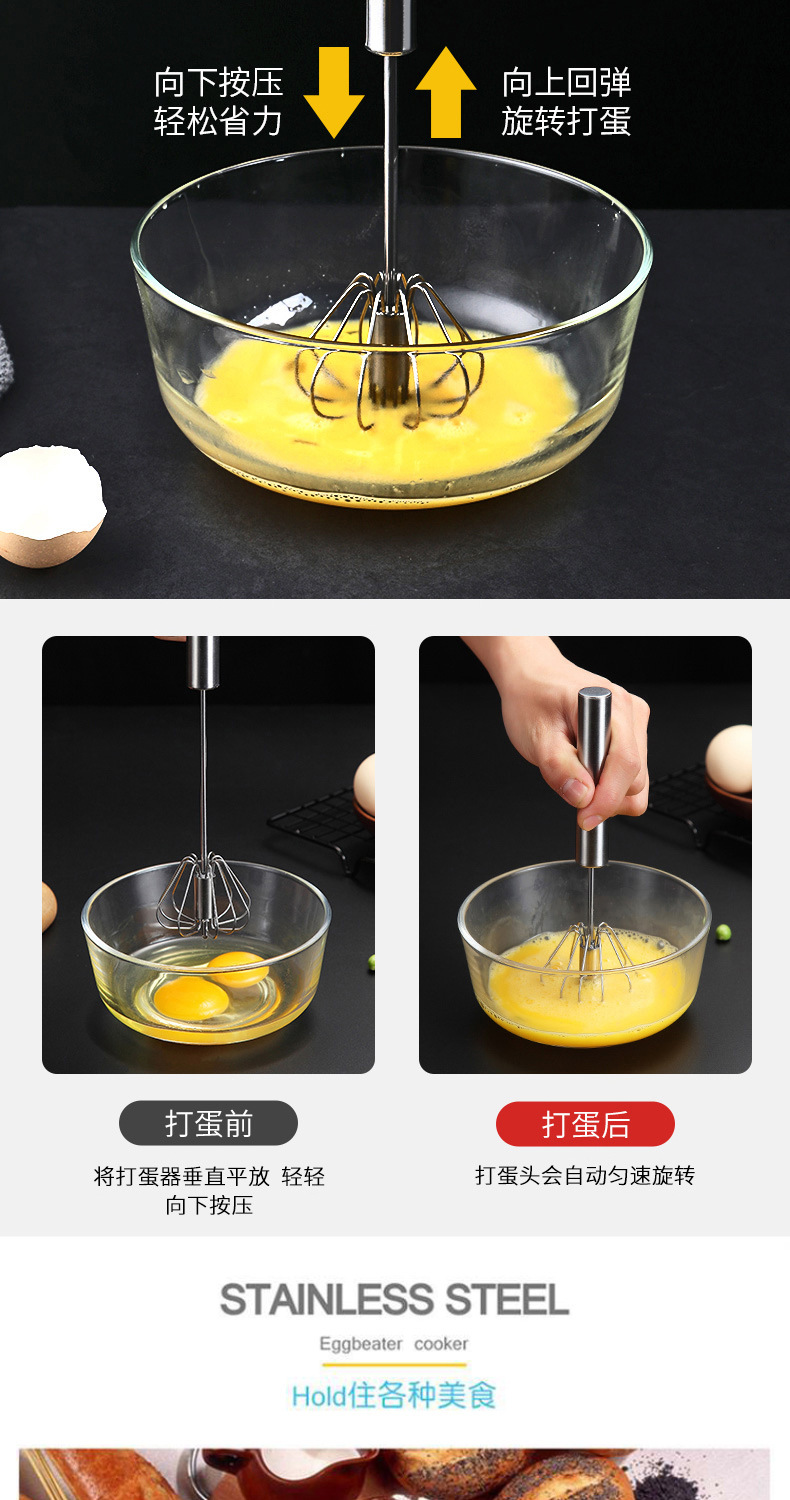 向下按压
轻松省力

向上回弹
旋转打蛋

打蛋前

将打蛋器垂直平放 轻轻向下按压

打蛋后

打蛋头会自动匀速旋转

STAINLESS STEEL

Eggbeater cooker

Hold住各种美食