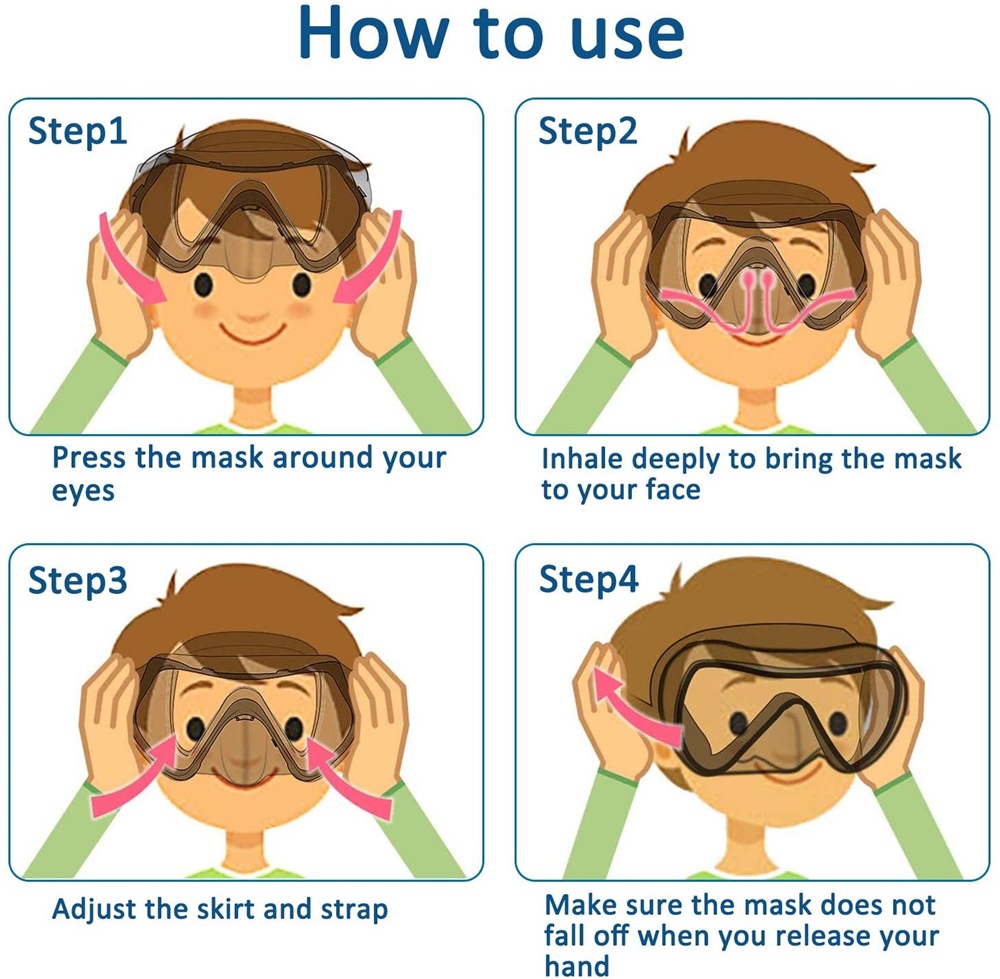 How to use

Step1

Press the mask around your eyes

Step2

Inhale deeply to bring the mask to your face

Step3

Adjust the skirt and strap

Step4

Make sure the mask does not fall off when you release your hand