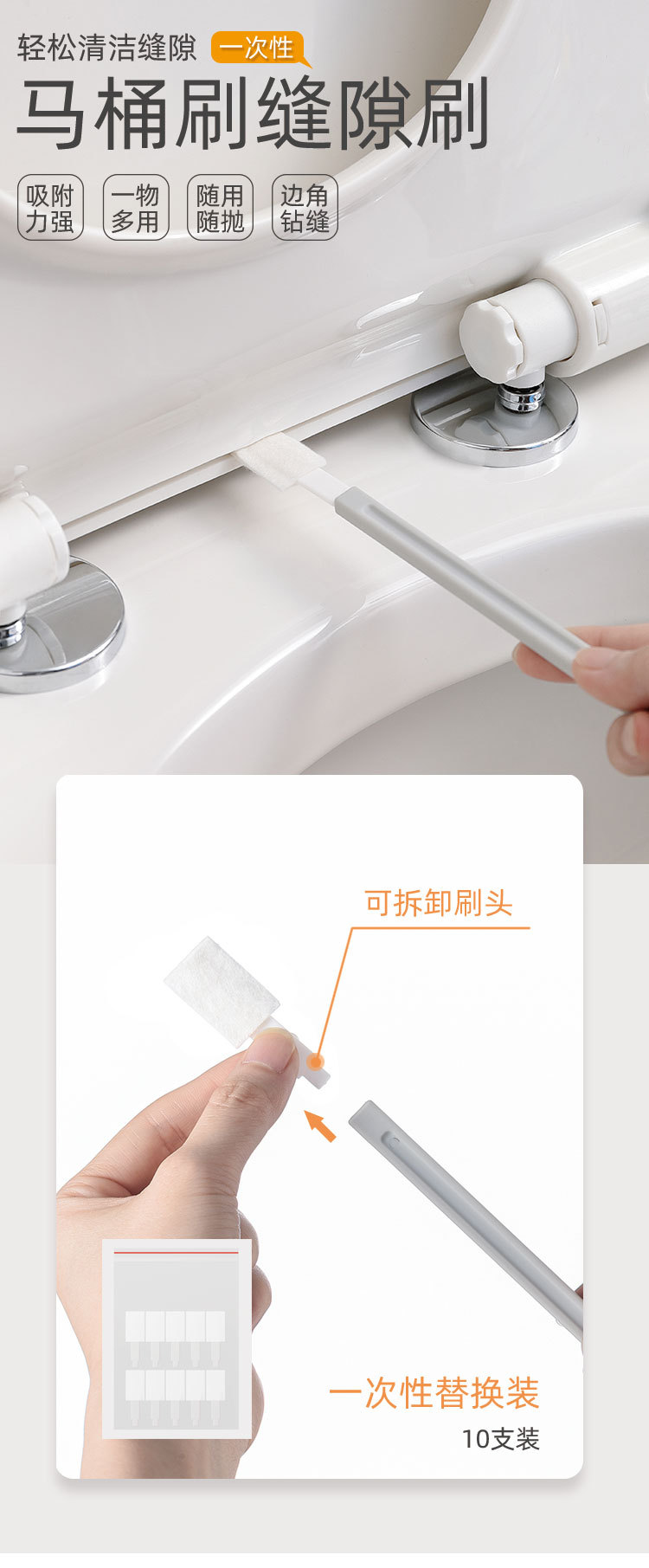 轻松清洁缝隙 一次性

马桶刷缝隙刷

吸附力强

一物多用

随用随抛

边角钻缝

可拆卸刷头

一次性替换装

10支装