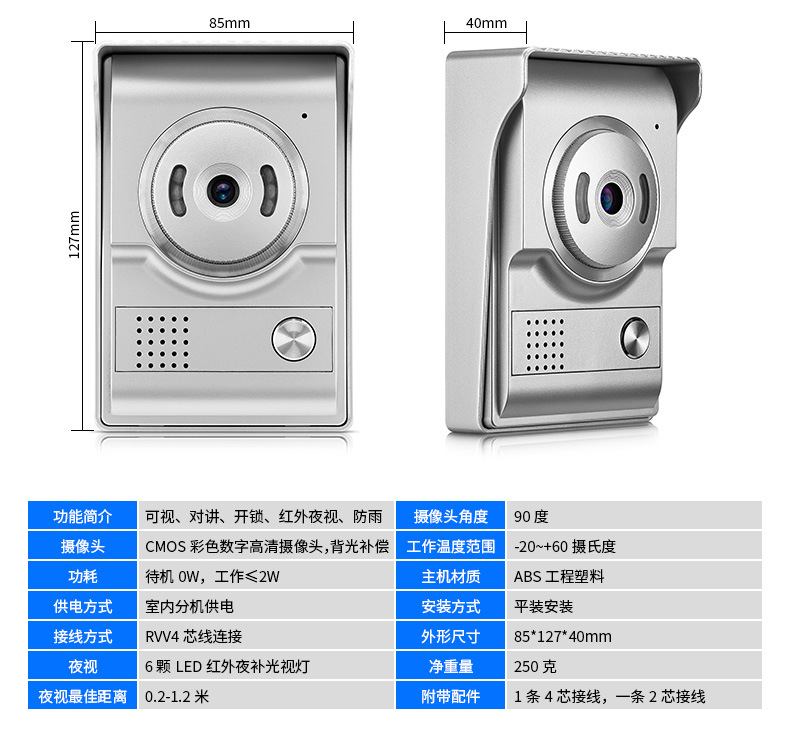 85mm

40mm

127mm

| 功能简介 | 可视、对讲、开锁、红外夜视、防雨 | 摄像头角度 | 90 度 |
|---|---|---|---|
| 摄像头 | CMOS 彩色数字高清摄像头,背光补偿 | 工作温度范围 | -20~+60 摄氏度 |
| 功耗 | 待机 0W，工作≤2W | 主机材质 | ABS 工程塑料 |
| 供电方式 | 室内分机供电 | 安装方式 | 平装安装 |
| 接线方式 | RVV4 芯线连接 | 外形尺寸 | 85*127*40mm |
| 夜视 | 6 颗 LED 红外夜补光视灯 | 净重量 | 250 克 |
| 夜视最佳距离 | 0.2-1.2 米 | 附带配件 | 1 条 4 芯接线，一条 2 芯接线 |