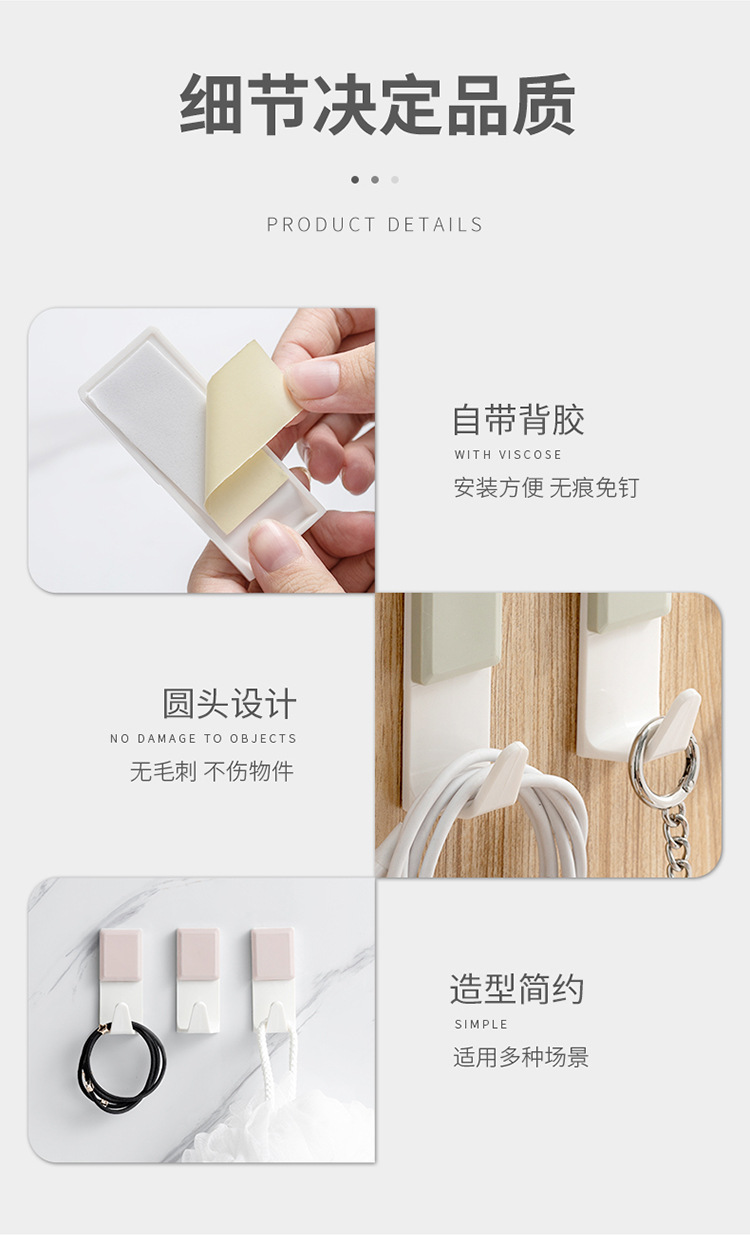 细节决定品质

PRODUCT DETAILS

自带背胶
WITH VISCOSE
安装方便 无痕免钉

圆头设计
NO DAMAGE TO OBJECTS
无毛刺 不伤物件

造型简约
SIMPLE
适用多种场景