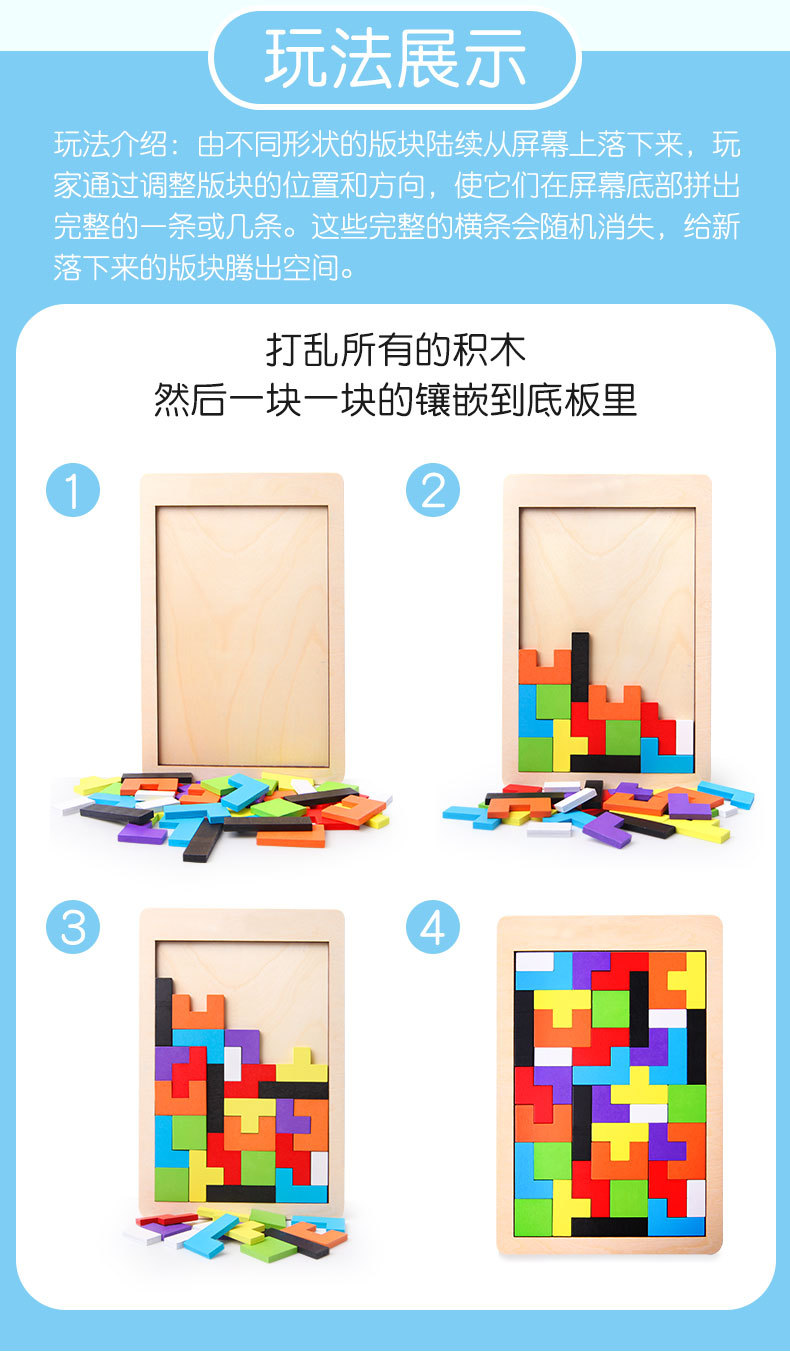 玩法展示

玩法介绍：由不同形状的版块陆续从屏幕上落下来，玩家通过调整版块的位置和方向，使它们在屏幕底部拼出完整的一条或几条。这些完整的横条会随机消失，给新落下来的版块腾出空间。

打乱所有的积木
然后一块一块的镶嵌到底板里

1

2

3

4