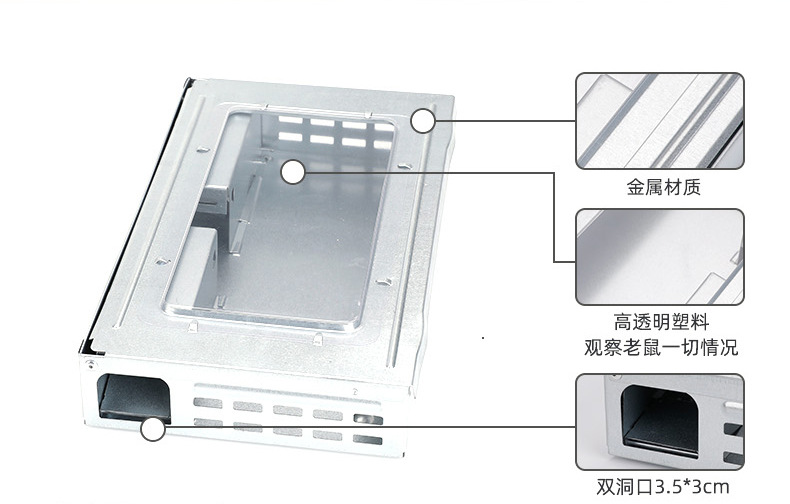 金属材质

高透明塑料
观察老鼠一切情况

双洞口3.5*3cm