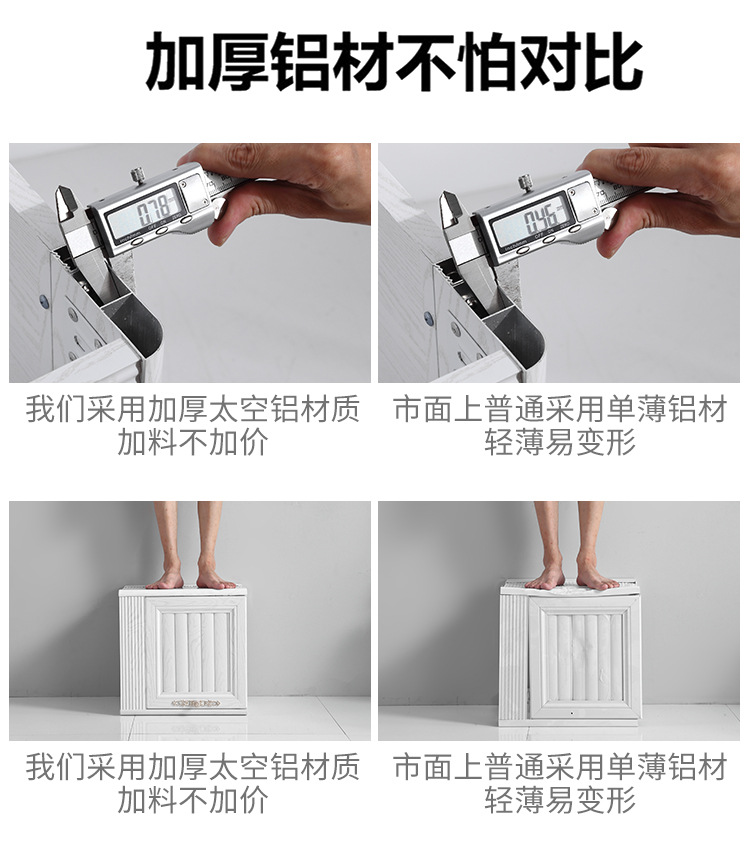 加厚铝材不怕对比

0.78

0.46

我们采用加厚太空铝材质
加料不加价

市面上普通采用单薄铝材
轻薄易变形

我们采用加厚太空铝材质
加料不加价

市面上普通采用单薄铝材
轻薄易变形