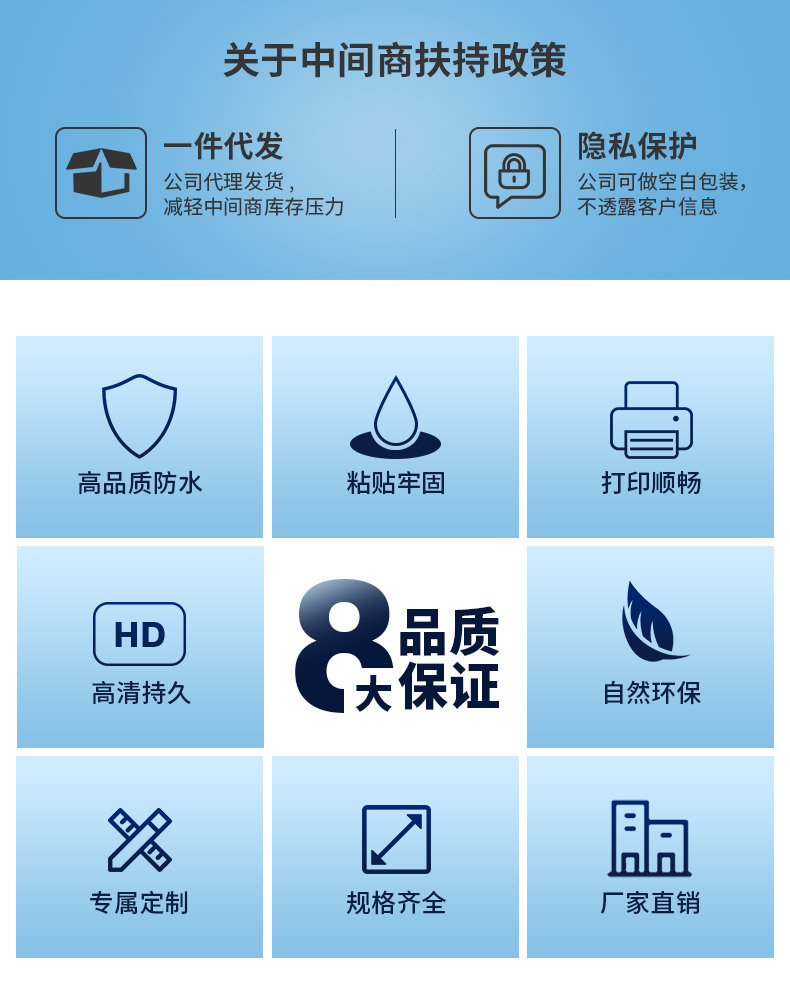 关于中间商扶持政策

一件代发
公司代理发货，
减轻中间商库存压力

隐私保护
公司可做空白包装，
不透露客户信息

高品质防水

粘贴牢固

打印顺畅

HD
高清持久

8大品质保证

自然环保

专属定制

规格齐全

厂家直销