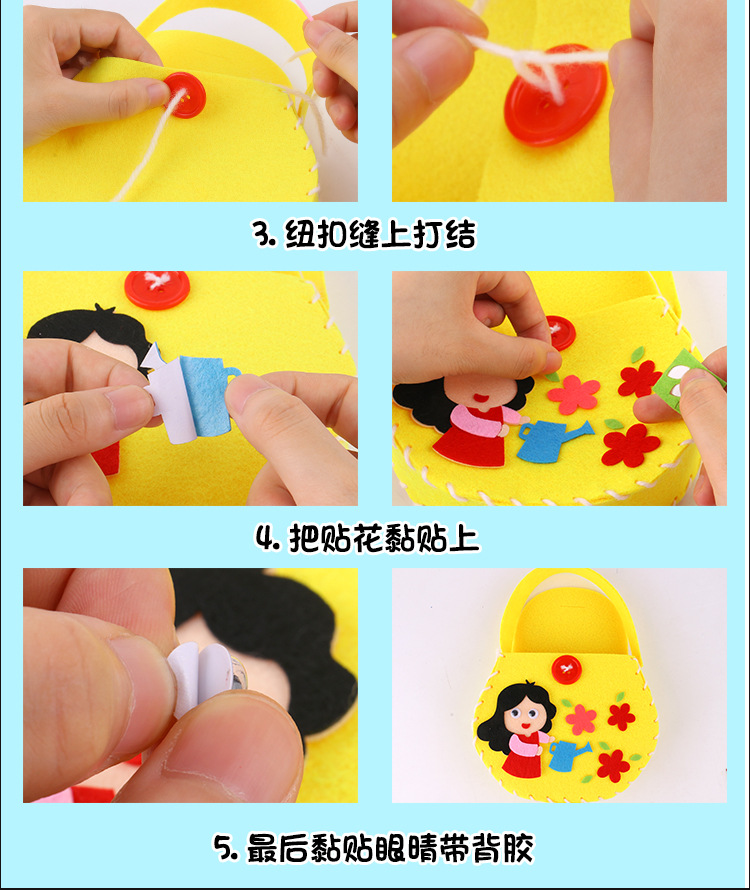 3. 纽扣缝上打结

4. 把贴花黏贴上

5. 最后黏贴眼睛带背胶