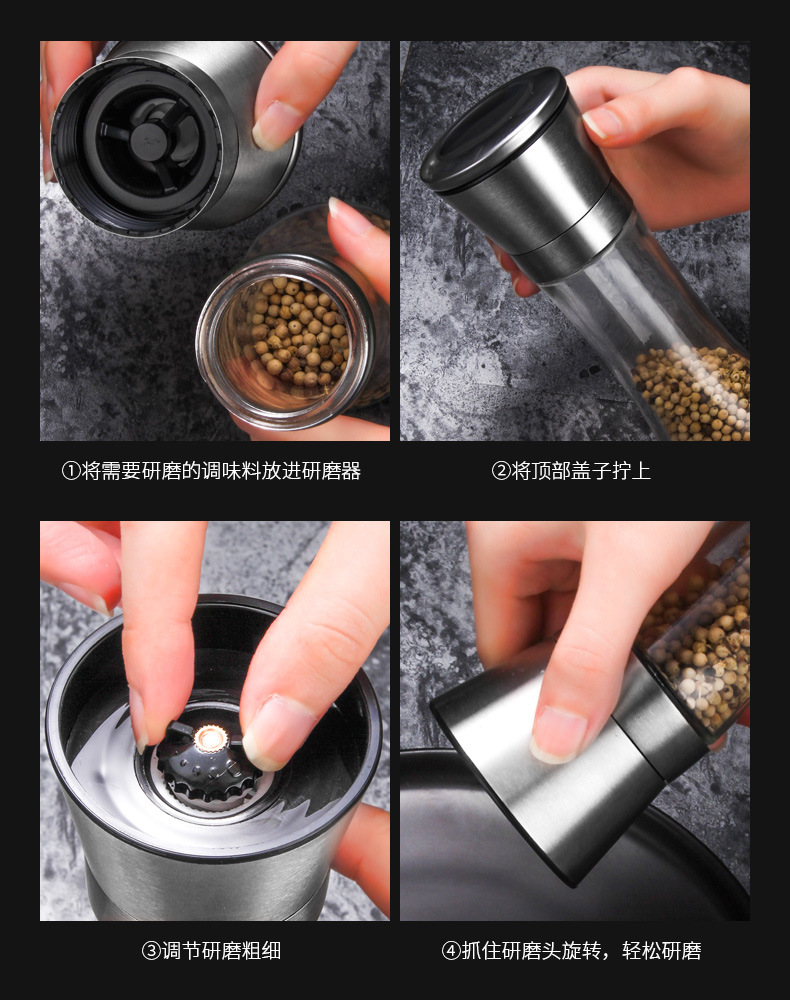 ①将需要研磨的调味料放进研磨器

②将顶部盖子拧上

③调节研磨粗细

④抓住研磨头旋转，轻松研磨