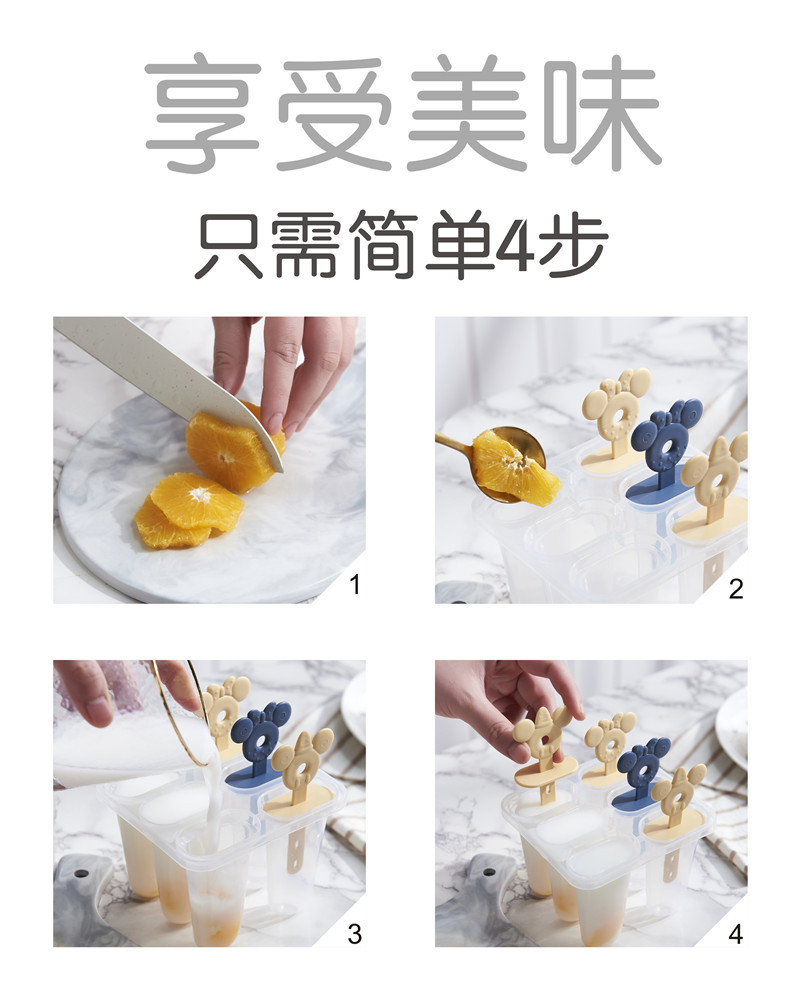 享受美味

只需简单4步

1

2

3

4