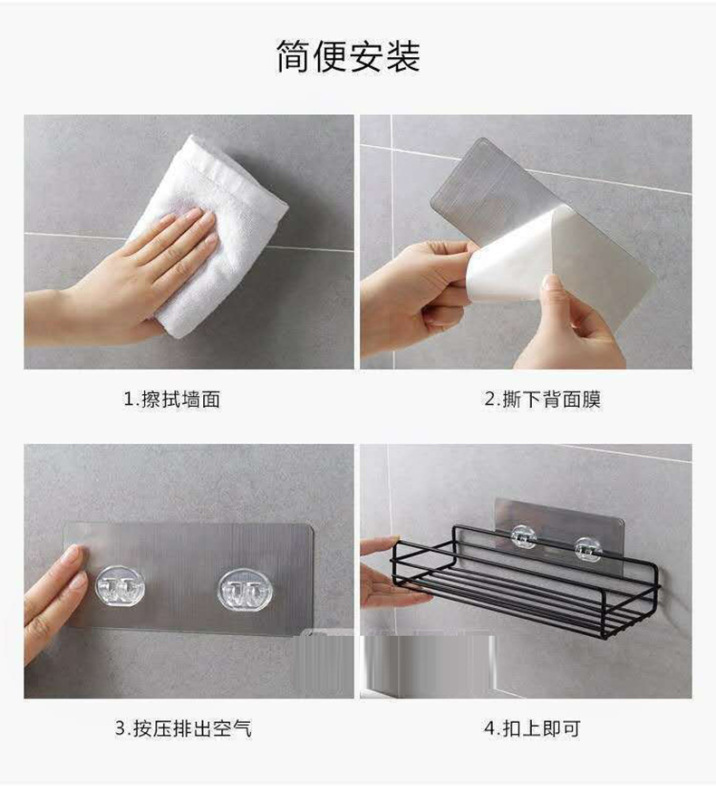 简便安装

1.擦拭墙面

2.撕下背面膜

3.按压排出空气

4.扣上即可