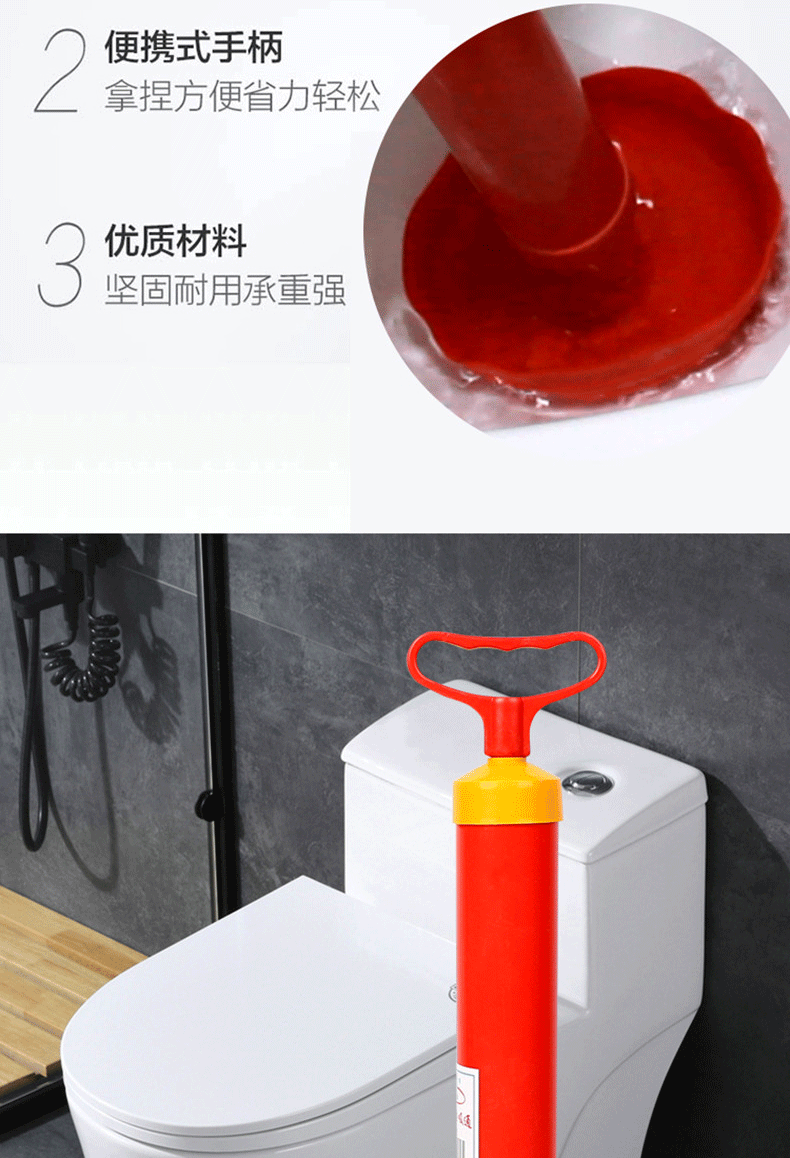 2 便携式手柄
拿捏方便省力轻松

3 优质材料
坚固耐用承重强