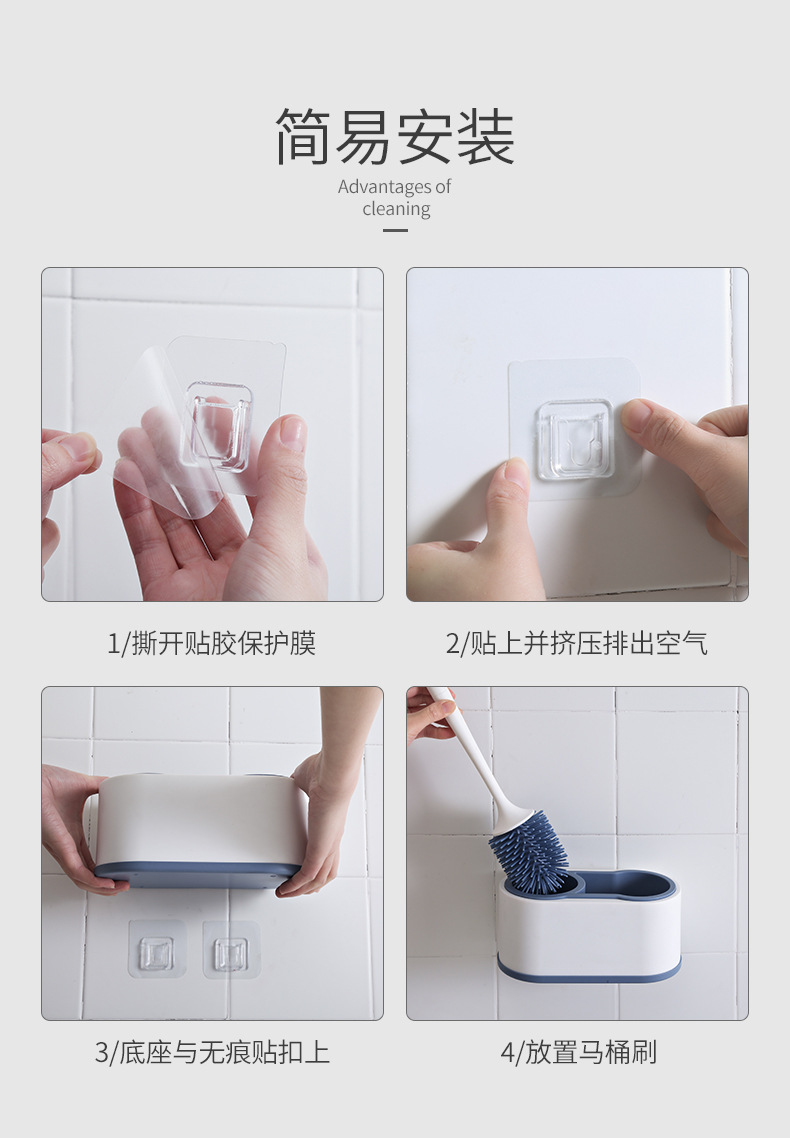 简易安装

Advantages of cleaning

1/撕开贴胶保护膜

2/贴上并挤压排出空气

3/底座与无痕贴扣上

4/放置马桶刷