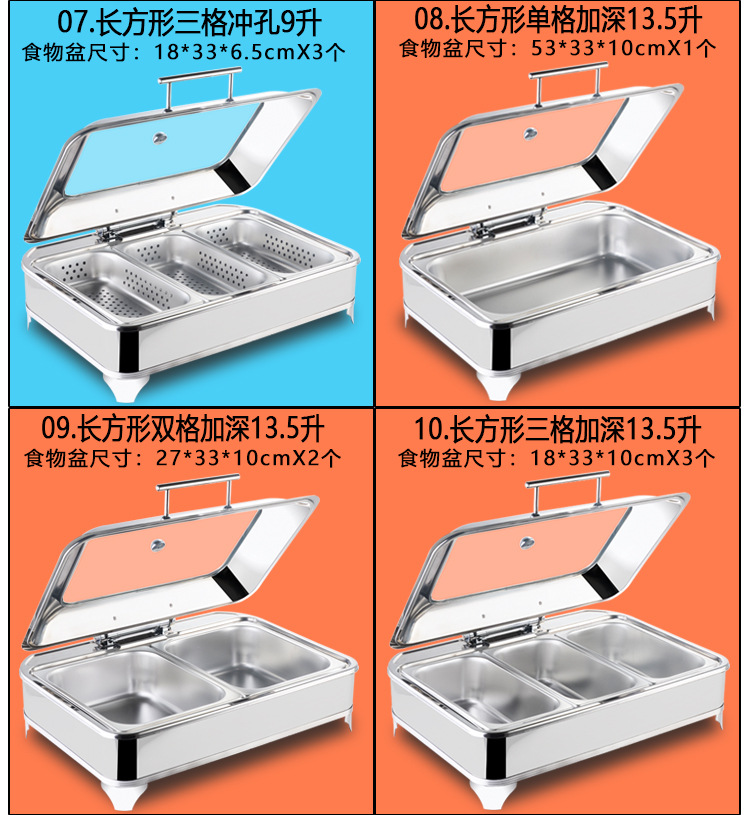 07.长方形三格冲孔9升
食物盆尺寸：18*33*6.5cmX3个

08.长方形单格加深13.5升
食物盆尺寸：53*33*10cmX1个

09.长方形双格加深13.5升
食物盆尺寸：27*33*10cmX2个

10.长方形三格加深13.5升
食物盆尺寸：18*33*10cmX3个