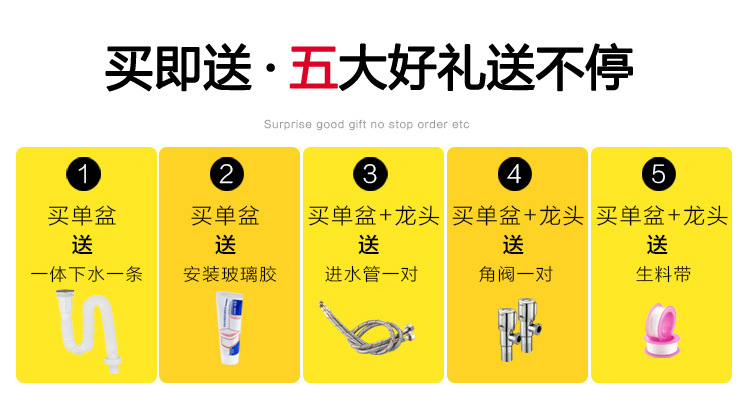 买即送 · 五大好礼送不停

Surprise good gift no stop order etc

1
买单盆
送
一体下水一条

2
买单盆
送
安装玻璃胶

3
买单盆+龙头
送
进水管一对

4
买单盆+龙头
送
角阀一对

5
买单盆+龙头
送
生料带