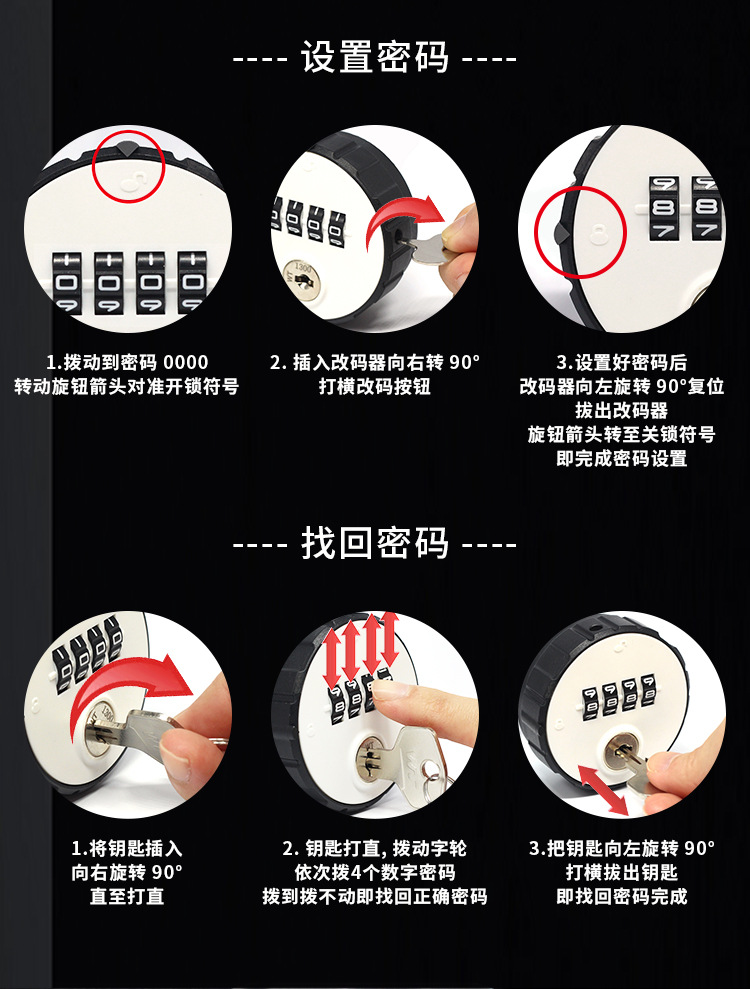 ---- 设置密码 ----

1.拨动到密码 0000
转动旋钮箭头对准开锁符号

2. 插入改码器向右转 90°
打横改码按钮

3.设置好密码后
改码器向左旋转 90°复位
拔出改码器
旋钮箭头转至关锁符号
即完成密码设置

---- 找回密码 ----

1.将钥匙插入
向右旋转 90°
直至打直

2. 钥匙打直, 拨动字轮
依次拨4个数字密码
拨到拨不动即找回正确密码

3.把钥匙向左旋转 90°
打横拔出钥匙
即找回密码完成